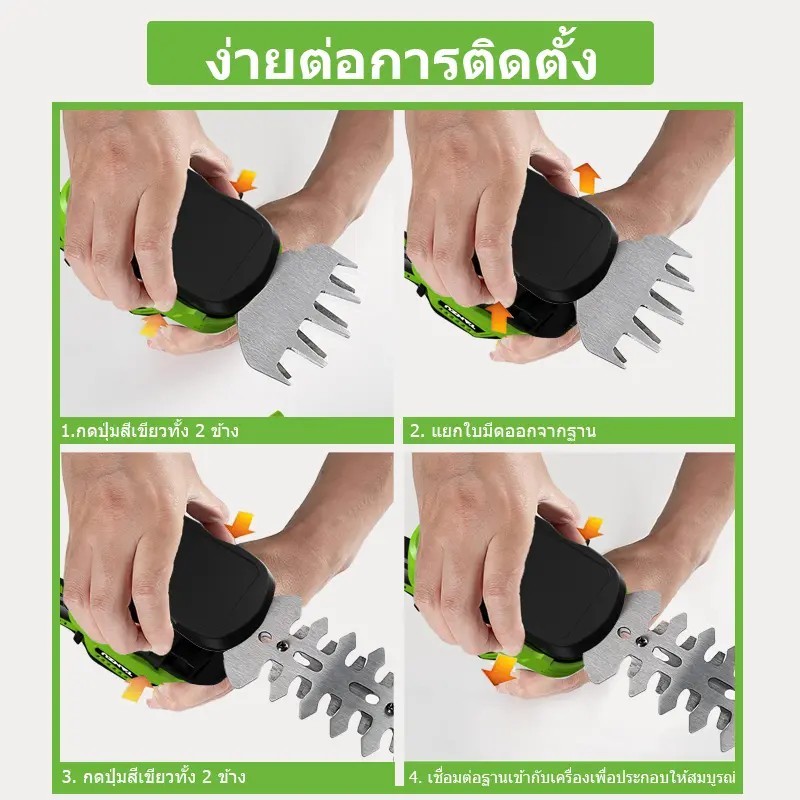 ง่ายต่อการติดตั้ง

1.กดปุ่มสีเขียวทั้ง 2 ข้าง

2. แยกใบมีดออกจากฐาน

3. กดปุ่มสีเขียวทั้ง 2 ข้าง

4. เชื่อมต่อฐานเข้ากับเครื่องเพื่อประกอบให้สมบูรณ์