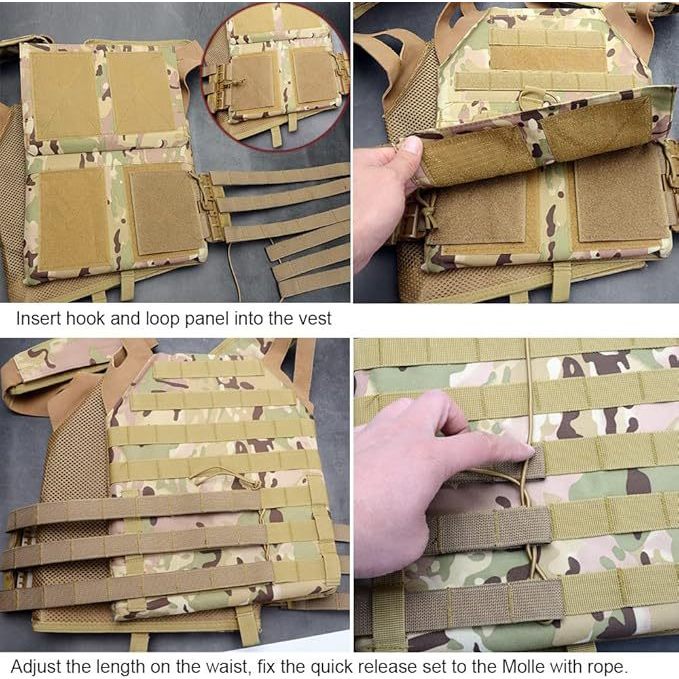 Insert hook and loop panel into the vest

Adjust the length on the waist, fix the quick release set to the Molle with rope.