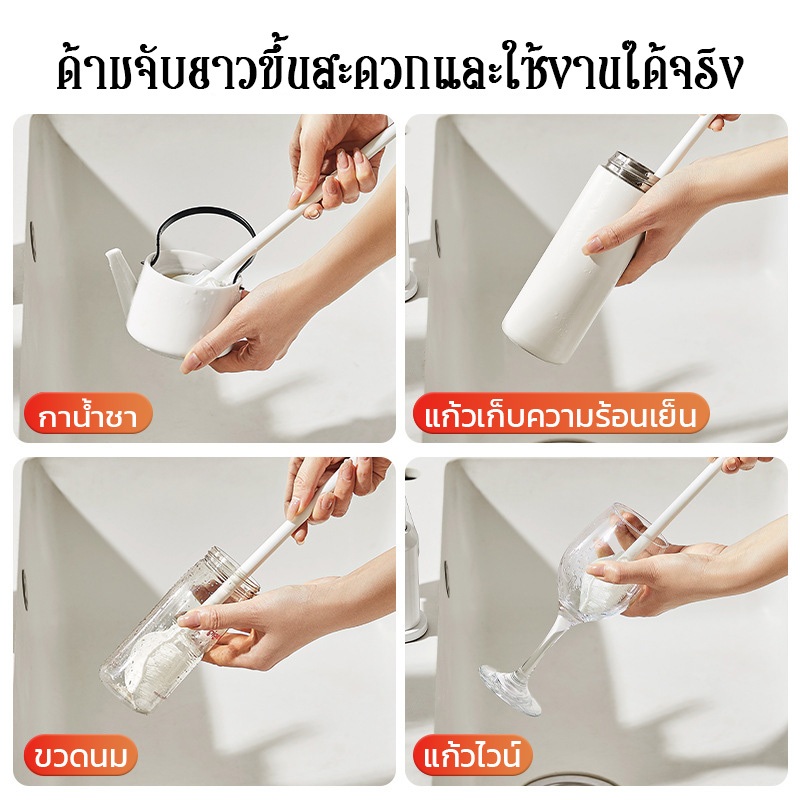 ด้ามจับยาวขึ้นสะดวกและใช้งานได้จริง

กาน้ำชา

แก้วเก็บความร้อนเย็น

ขวดนม

แก้วไวน์