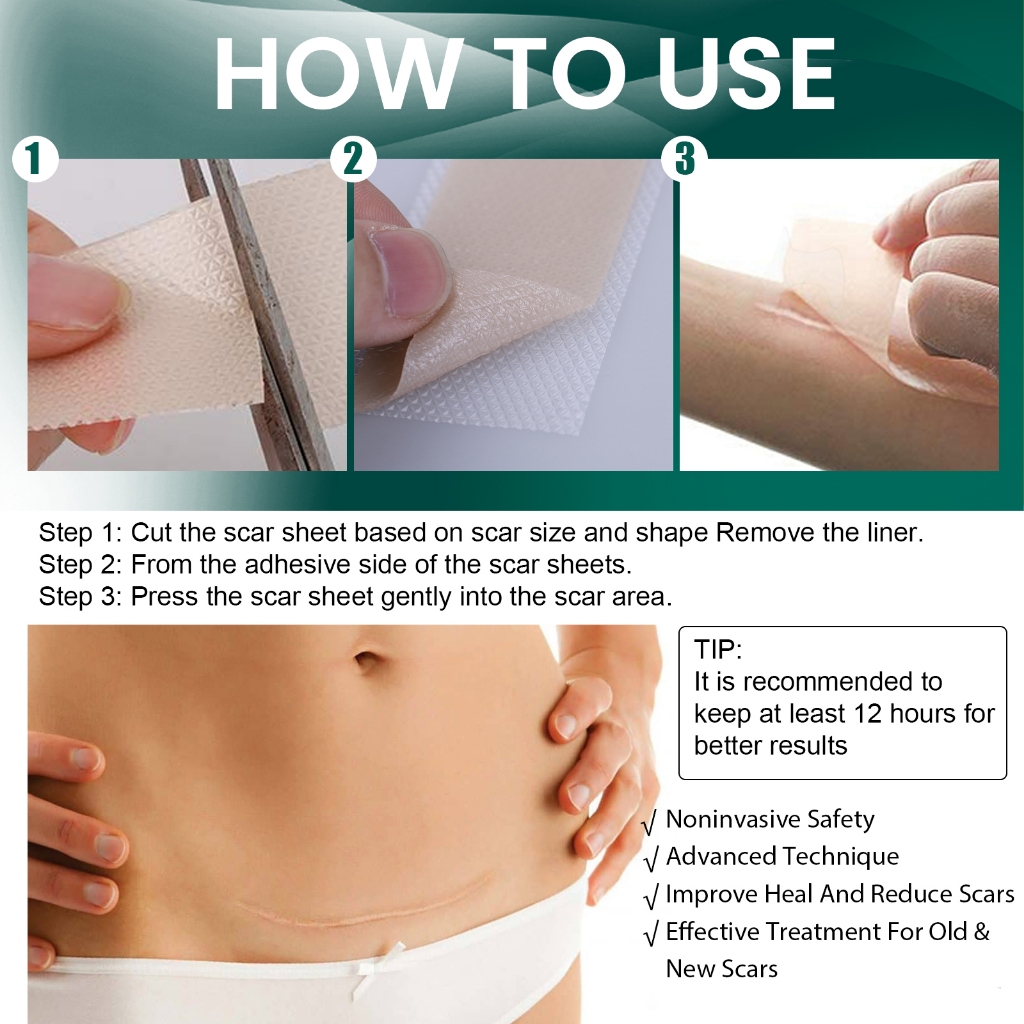 HOW TO USE

1

2

3

Step 1: Cut the scar sheet based on scar size and shape Remove the liner.
Step 2: From the adhesive side of the scar sheets.
Step 3: Press the scar sheet gently into the scar area.

TIP:
It is recommended to keep at least 12 hours for better results

√ Noninvasive Safety
√ Advanced Technique
√ Improve Heal And Reduce Scars
√ Effective Treatment For Old & New Scars