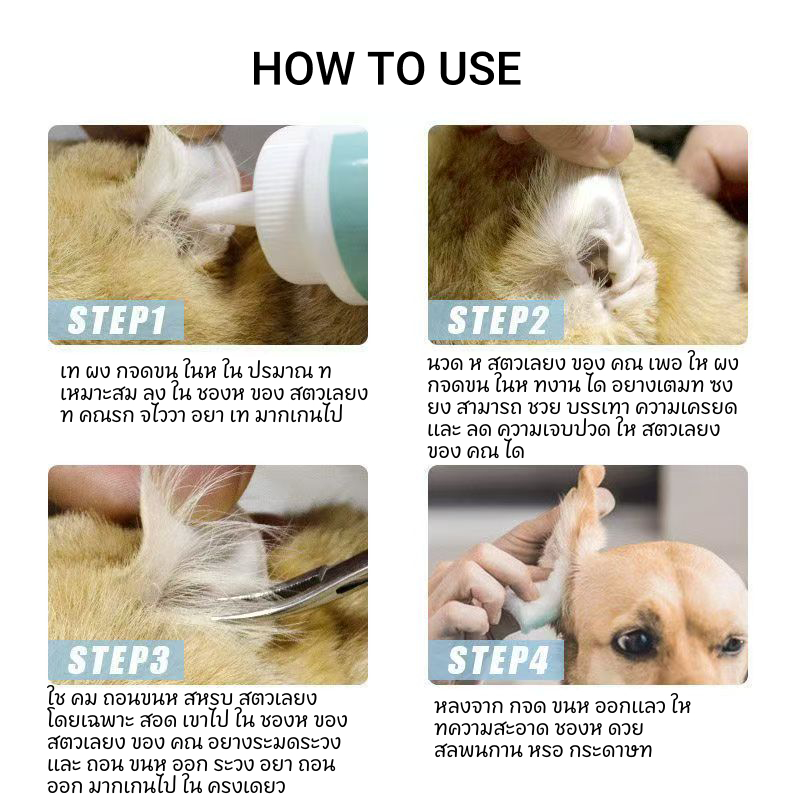 HOW TO USE

STEP1

เท ผง กจดขน ในห ใน ปรมาณ ท เหมาะสม ลง ใน ชองห ของ สตวเลยง ท คณรก จไววา อยา เท มากเกนไป

STEP2

นวด ห สตวเลยง ของ คณ เพอ ให ผง กจดขน ในห ทงาน ได อยางเตมท ซง ยง สามารถ ชวย บรรเทา ความเครยด และ ลด ความเจบปวด ให สตวเลยง ของ คณ ได

STEP3

ใช คม ถอนขนห สหรบ สตวเลยง โดยเฉพาะ สอด เขาไป ใน ชองห ของ สตวเลยง ของ คณ อยางระมดระวง และ ถอน ขนห ออก ระวง อยา ถอน ออก มากเกนไป ใน ครงเดยว

STEP4

หลงจาก กจด ขนห ออกแลว ให ทความสะอาด ชองห ดวย สลพนกาน หรอ กระดาษท