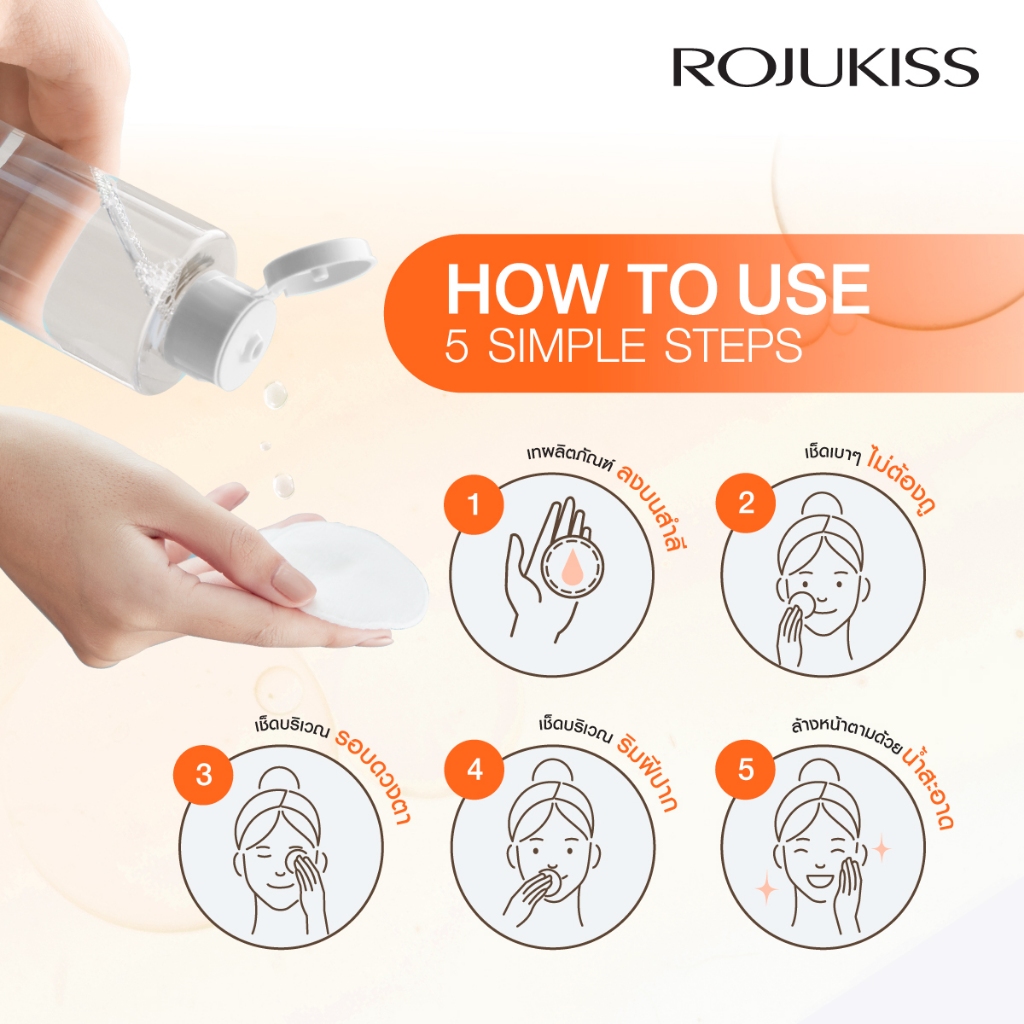 ROJUKISS

HOW TO USE
5 SIMPLE STEPS

1
เทผลิตภัณฑ์ ลงบนสำลี

2
เช็ดเบาๆ ไม่ต้องถู

3
เช็ดบริเวณ รอบดวงตา

4
เช็ดบริเวณ ริมฝีปาก

5
ล้างหน้าตามด้วย น้ำสะอาด