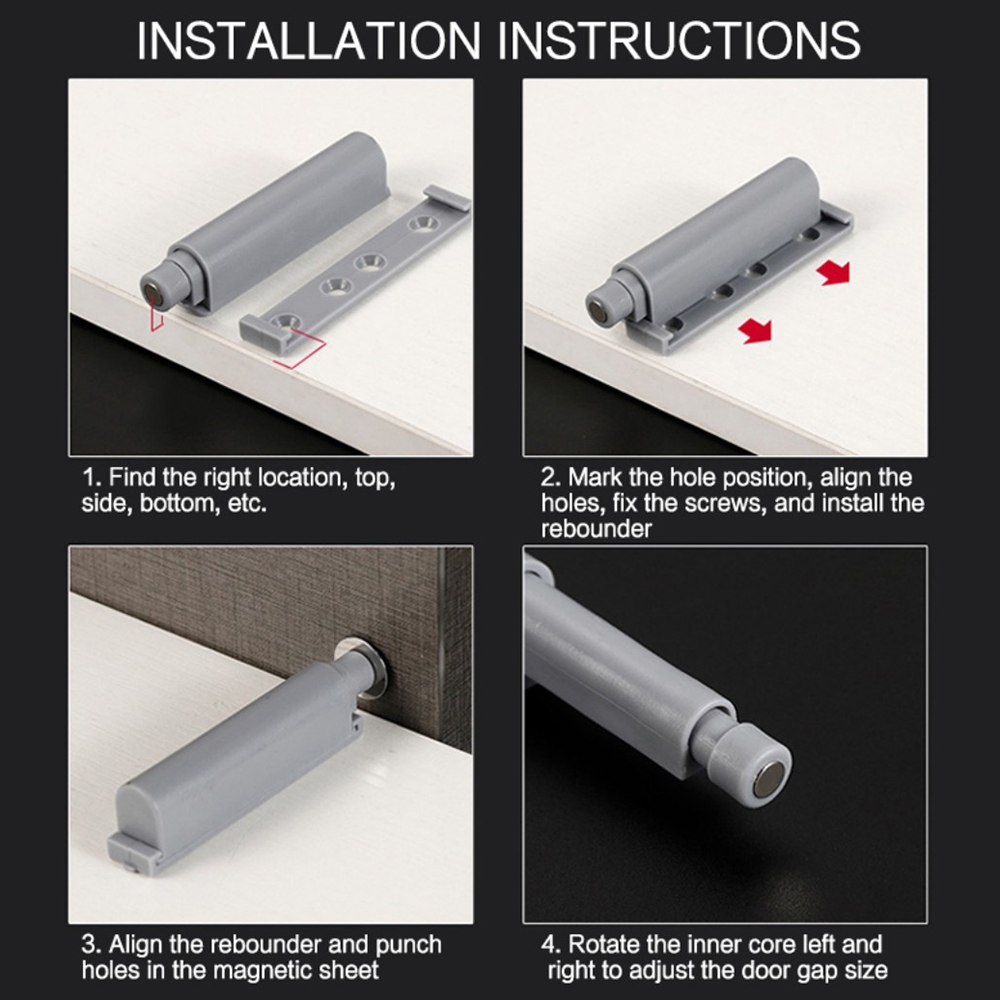 INSTALLATION INSTRUCTIONS

1. Find the right location, top, side, bottom, etc.

2. Mark the hole position, align the holes, fix the screws, and install the rebounder

3. Align the rebounder and punch holes in the magnetic sheet

4. Rotate the inner core left and right to adjust the door gap size