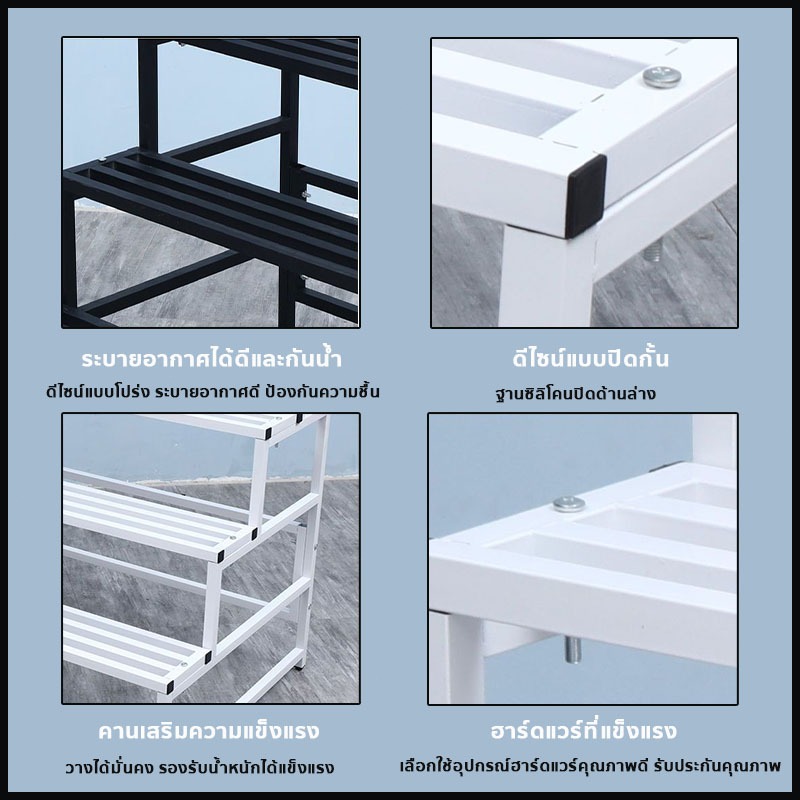 ระบายอากาศได้ดีและกันน้ำ
ดีไซน์แบบโปร่ง ระบายอากาศดี ป้องกันความชื้น

ดีไซน์แบบปิดกั้น
ฐานซิลิโคนปิดด้านล่าง

คานเสริมความแข็งแรง
วางได้มั่นคง รองรับน้ำหนักได้แข็งแรง

ฮาร์ดแวร์ที่แข็งแรง
เลือกใช้อุปกรณ์ฮาร์ดแวร์คุณภาพดี รับประกันคุณภาพ