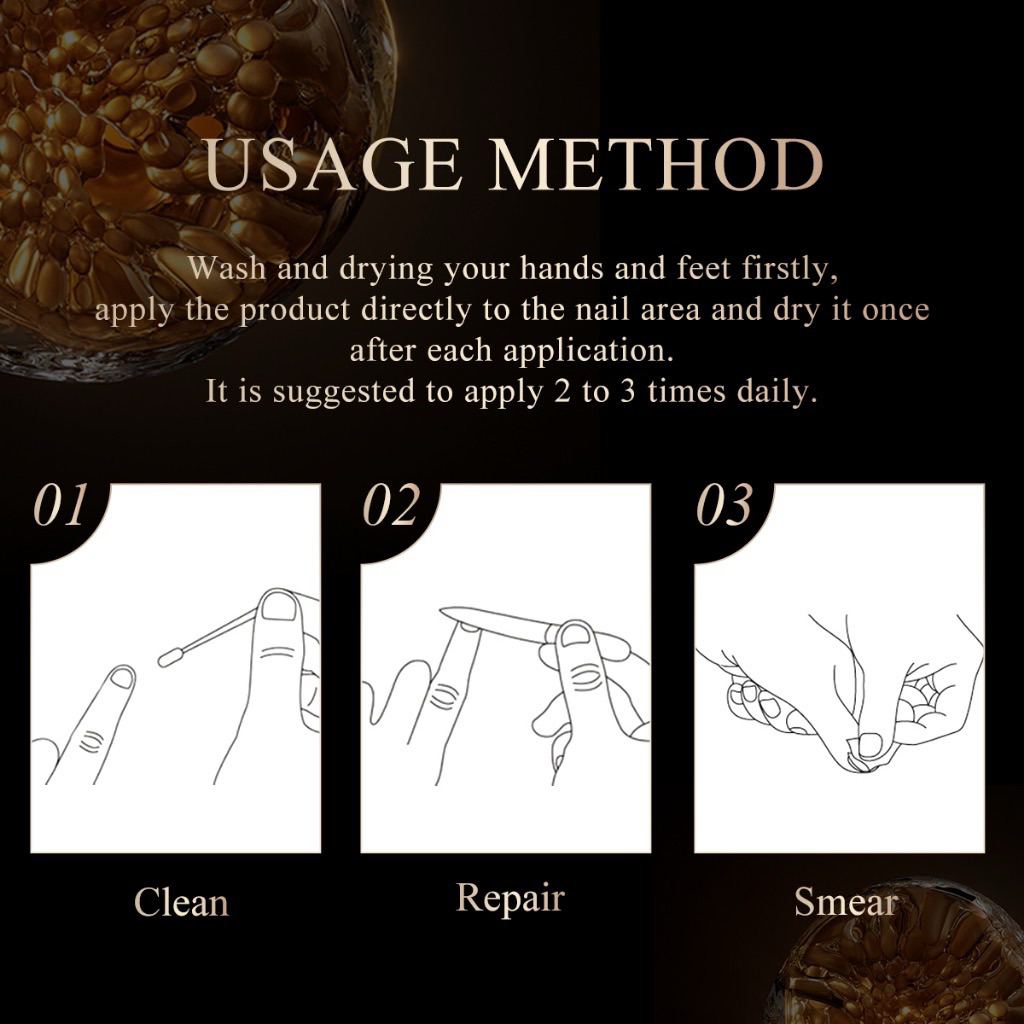 USAGE METHOD

Wash and drying your hands and feet firstly, apply the product directly to the nail area and dry it once after each application.
It is suggested to apply 2 to 3 times daily.

01

Clean

02

Repair

03

Smear