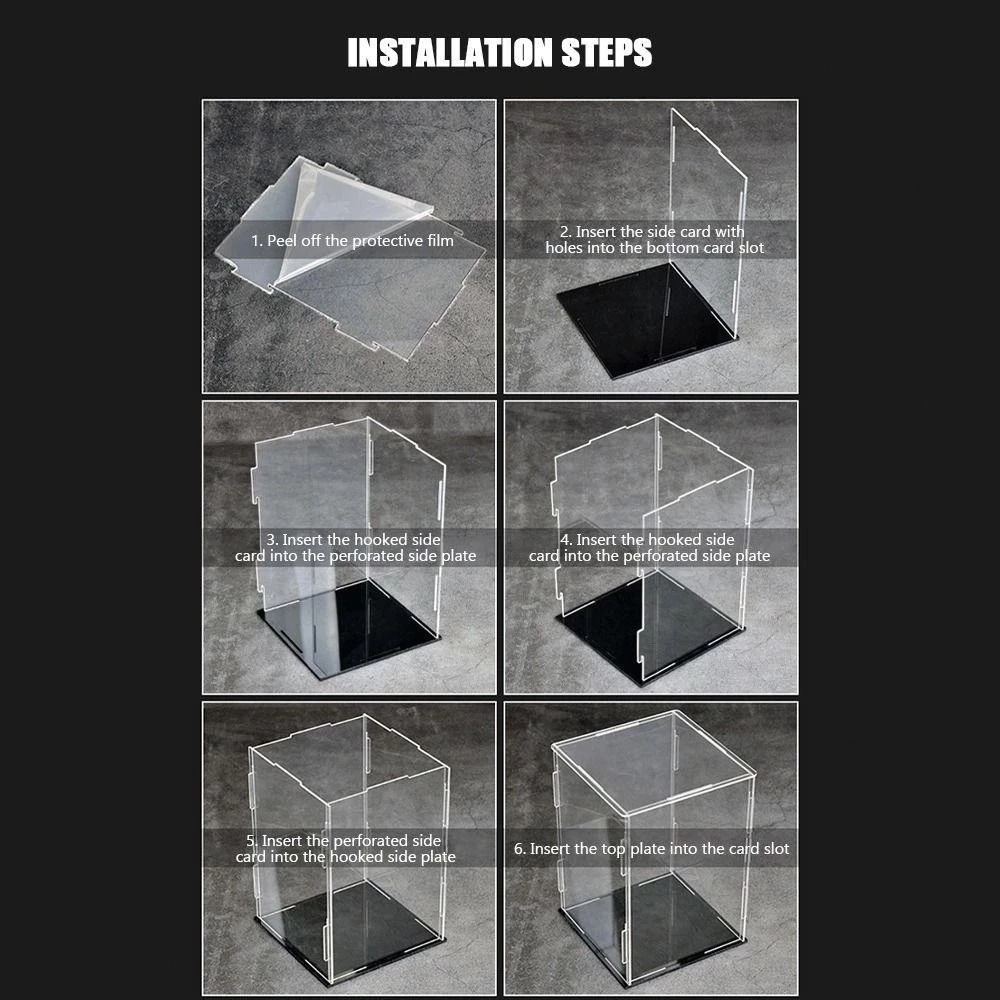 INSTALLATION STEPS

1. Peel off the protective film

2. Insert the side card with holes into the bottom card slot

3. Insert the hooked side card into the perforated side plate

4. Insert the hooked side card into the perforated side plate

5. Insert the perforated side card into the hooked side plate

6. Insert the top plate into the card slot