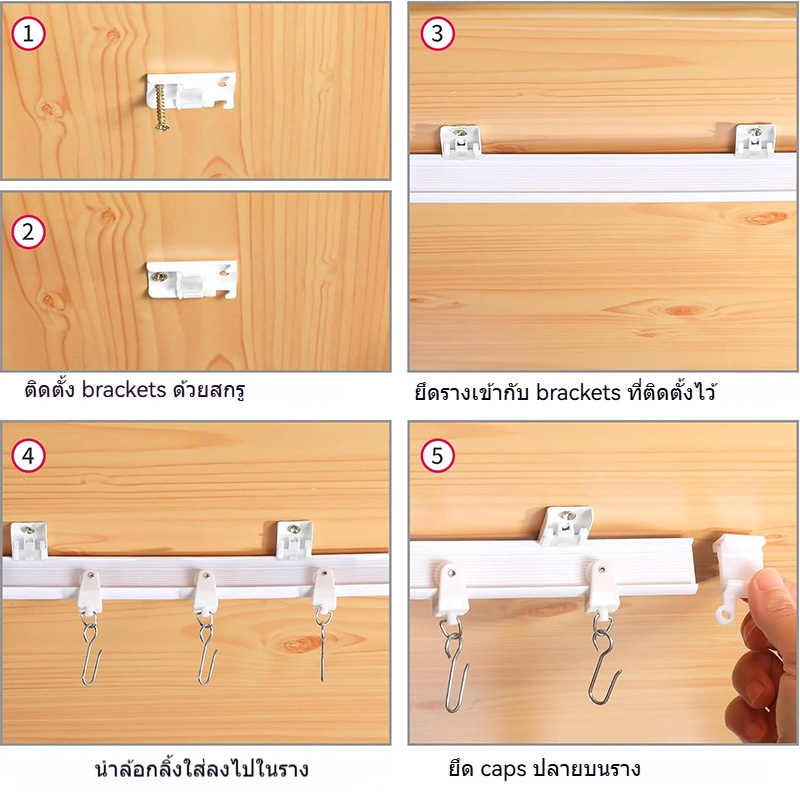 1

2

ติดตั้ง brackets ด้วยสกรู

3

ยึดรางเข้ากับ brackets ที่ติดตั้งไว้

4

นำล้อกลิ้งใส่ลงไปในราง

5

ยึด caps ปลายบนราง