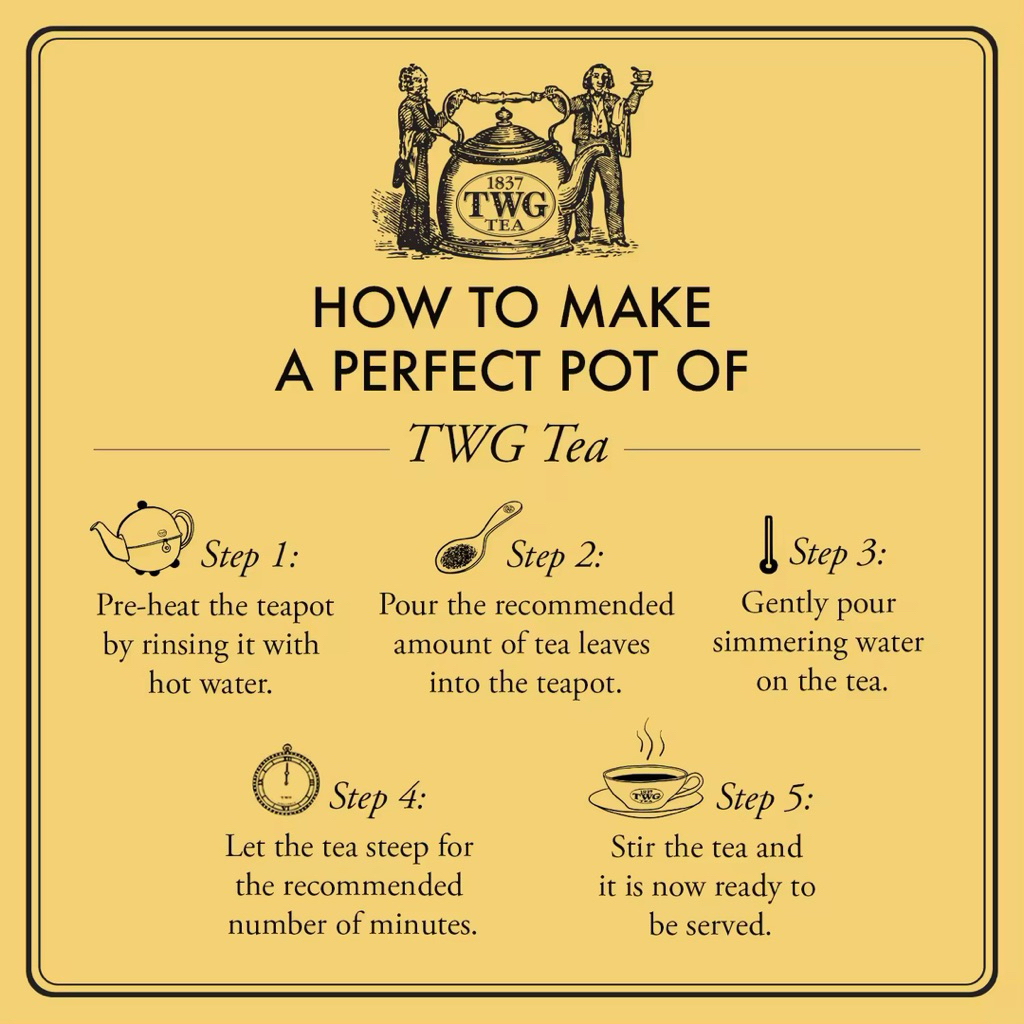 1837
TWG
TEA

HOW TO MAKE
A PERFECT POT OF

TWG Tea

Step 1:
Pre-heat the teapot by rinsing it with hot water.

Step 2:
Pour the recommended amount of tea leaves into the teapot.

Step 3:
Gently pour simmering water on the tea.

Step 4:
Let the tea steep for the recommended number of minutes.

TWG

Step 5:
Stir the tea and it is now ready to be served.