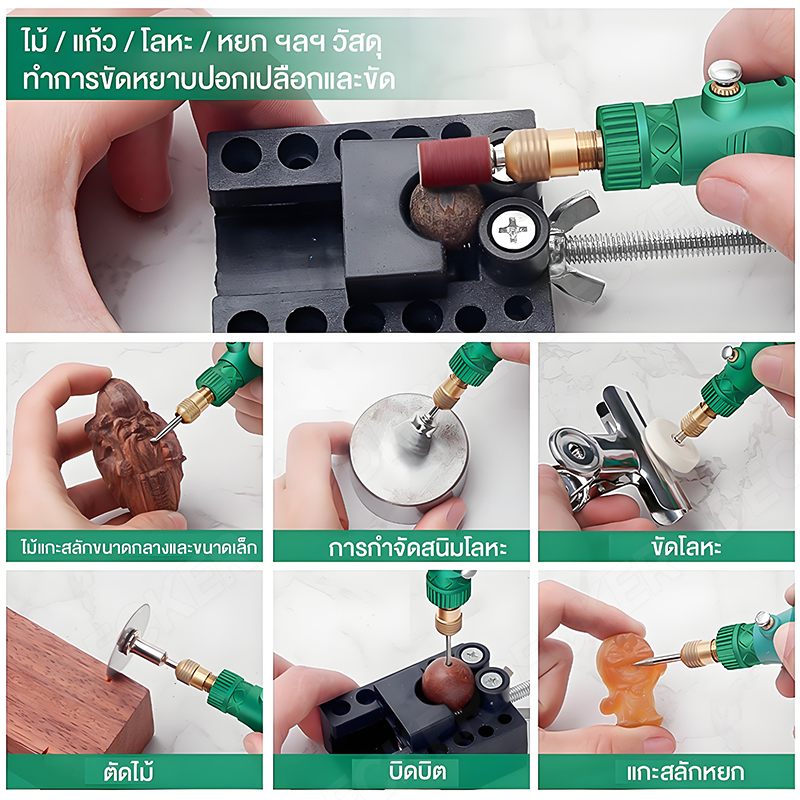 ไม้ / แก้ว / โลหะ / หยก ฯลฯ วัสดุ
ทำการขัดหยาบปอกเปลือกและขัด

ไม้แกะสลักขนาดกลางและขนาดเล็ก

การกำจัดสนิมโลหะ

ขัดโลหะ

ตัดไม้

บิดบิต

แกะสลักหยก