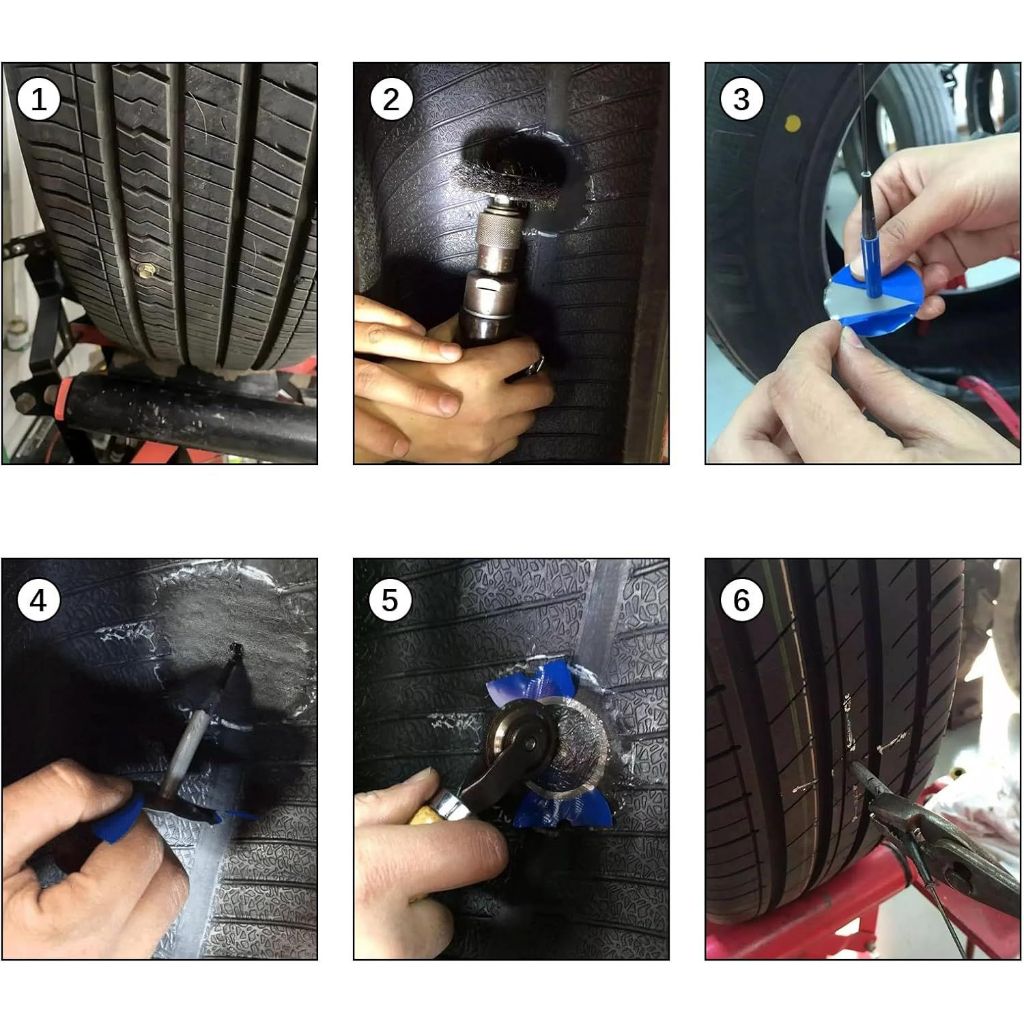 1

2

3

4

5

6