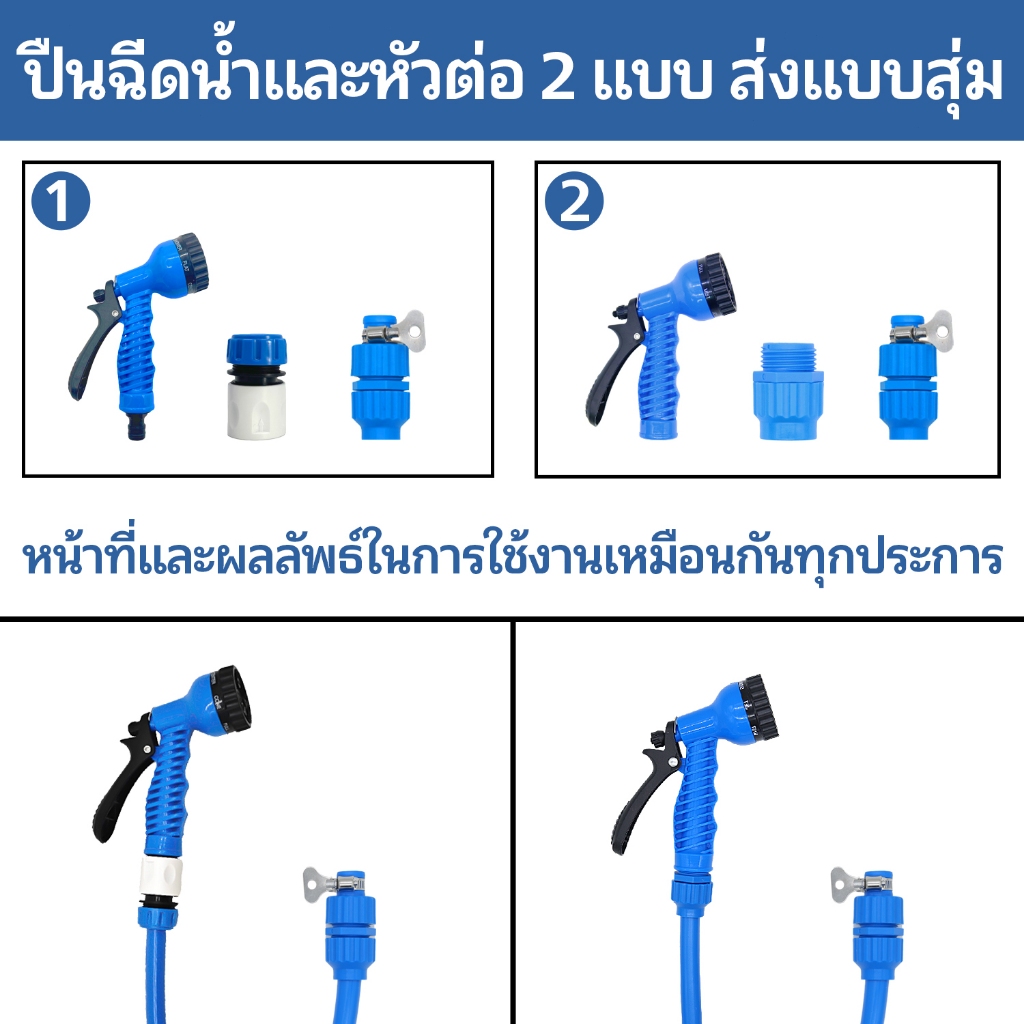 ปืนฉีดน้ำและหัวต่อ 2 แบบ ส่งแบบสุ่ม

1

2

หน้าที่และผลลัพธ์ในการใช้งานเหมือนกันทุกประการ