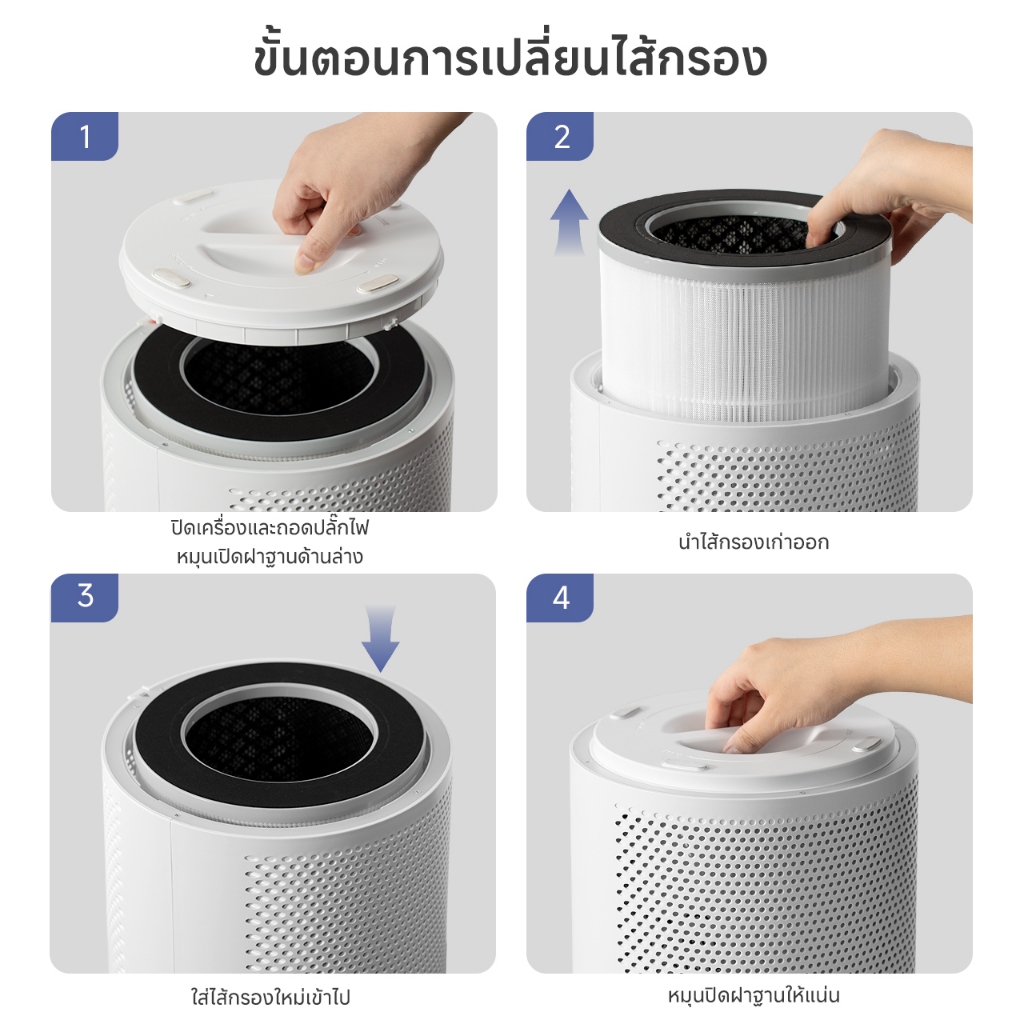 ขั้นตอนการเปลี่ยนไส้กรอง

1

ปิดเครื่องและถอดปลั๊กไฟ
หมุนเปิดฝาฐานด้านล่าง

2

นำไส้กรองเก่าออก

3

ใส่ไส้กรองใหม่เข้าไป

4

หมุนปิดฝาฐานให้แน่น