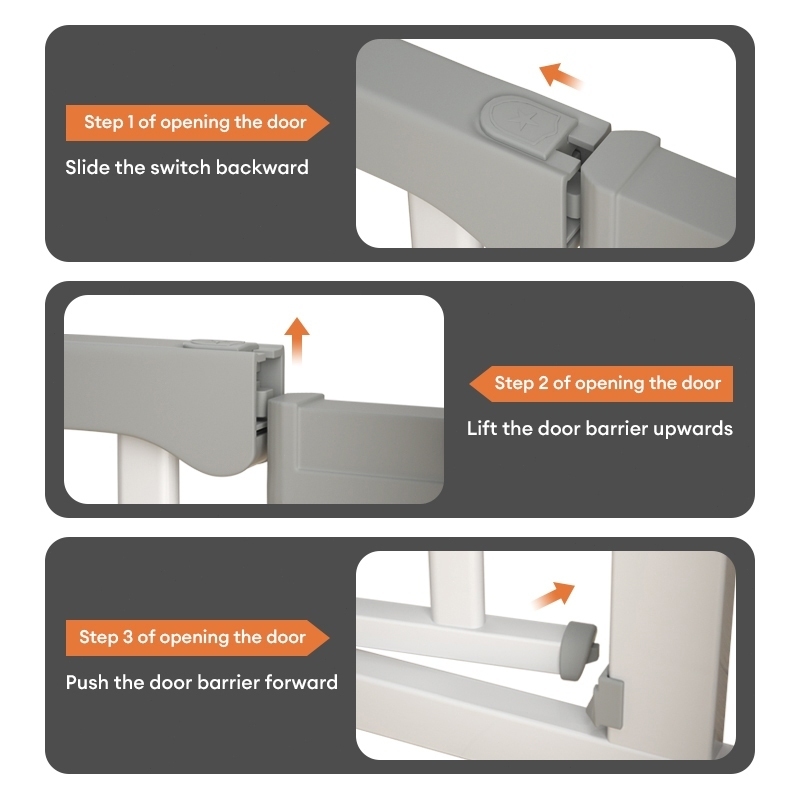 Step 1 of opening the door
Slide the switch backward

Step 2 of opening the door
Lift the door barrier upwards

Step 3 of opening the door
Push the door barrier forward