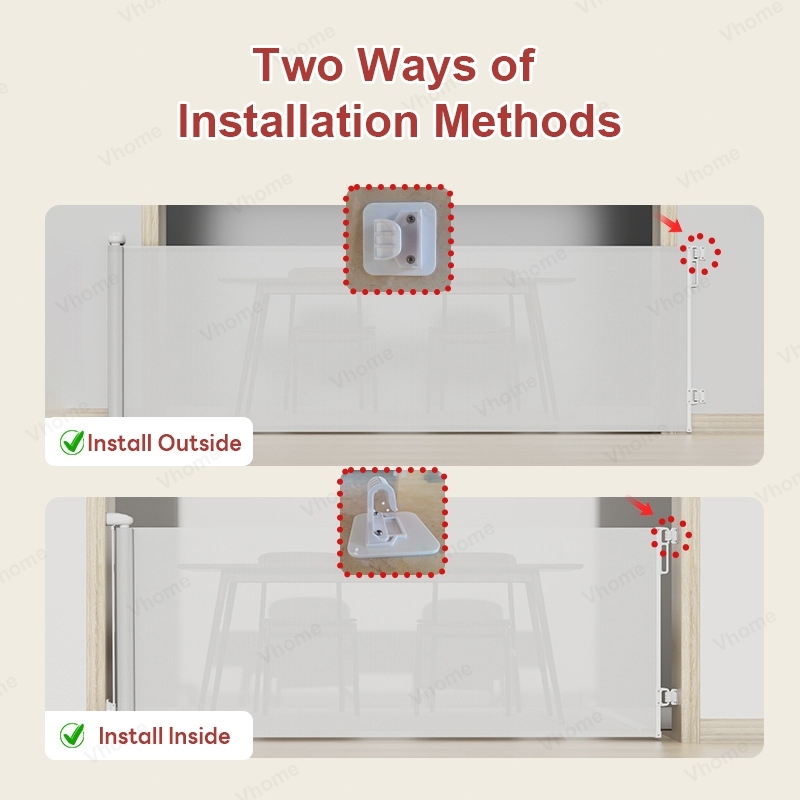 Two Ways of Installation Methods

Install Outside

Install Inside

Vhome