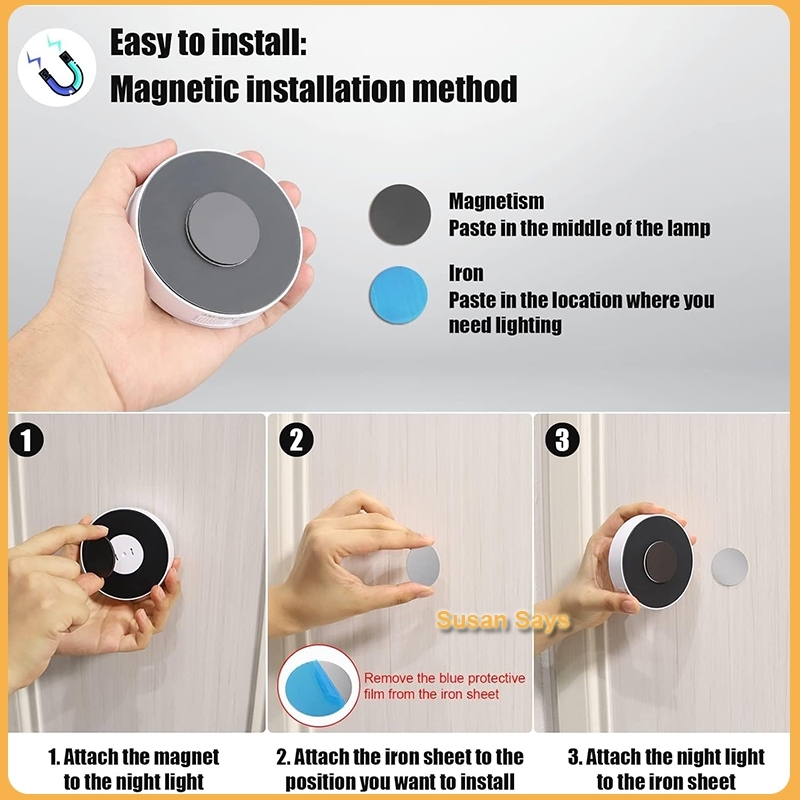 Easy to install:
Magnetic installation method

Magnetism
Paste in the middle of the lamp

Iron
Paste in the location where you need lighting

1

2

3

Susan Says

Remove the blue protective film from the iron sheet

1. Attach the magnet to the night light

2. Attach the iron sheet to the position you want to install

3. Attach the night light to the iron sheet