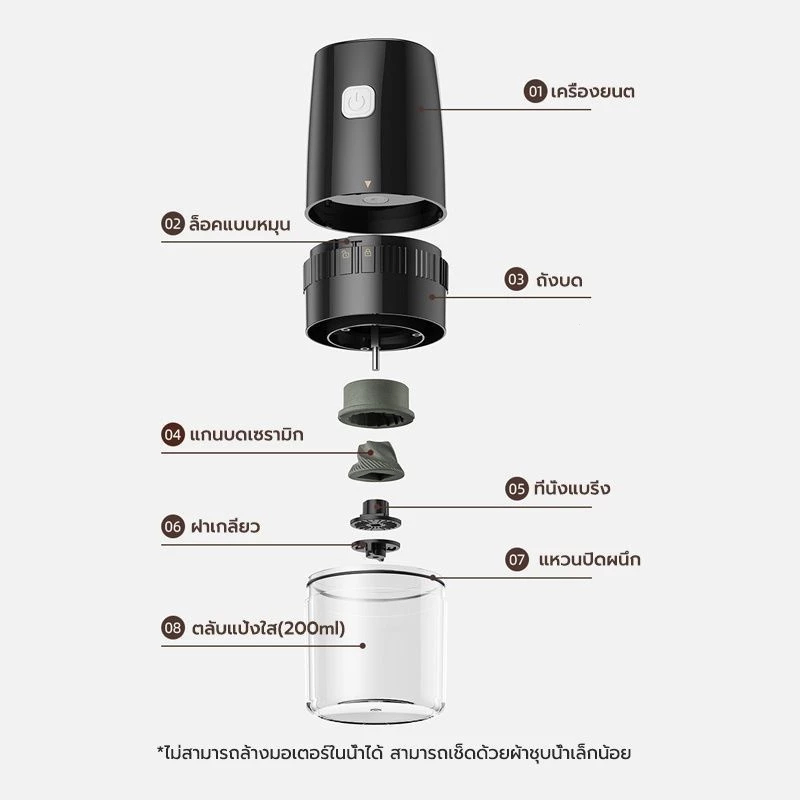 01 เครื่องยนต

02 ล็อคแบบหมุน

03 ถังบด

04 แกนบดเซรามิก

05 ที่นั่งแบริ่ง

06 ฝาเกลียว

07 แหวนปิดผนึก

08 ตลับแป้งใส(200ml)

*ไม่สามารถล้างมอเตอร์ในน้ำได้ สามารถเช็ดด้วยผ้าชุบน้ำเล็กน้อย