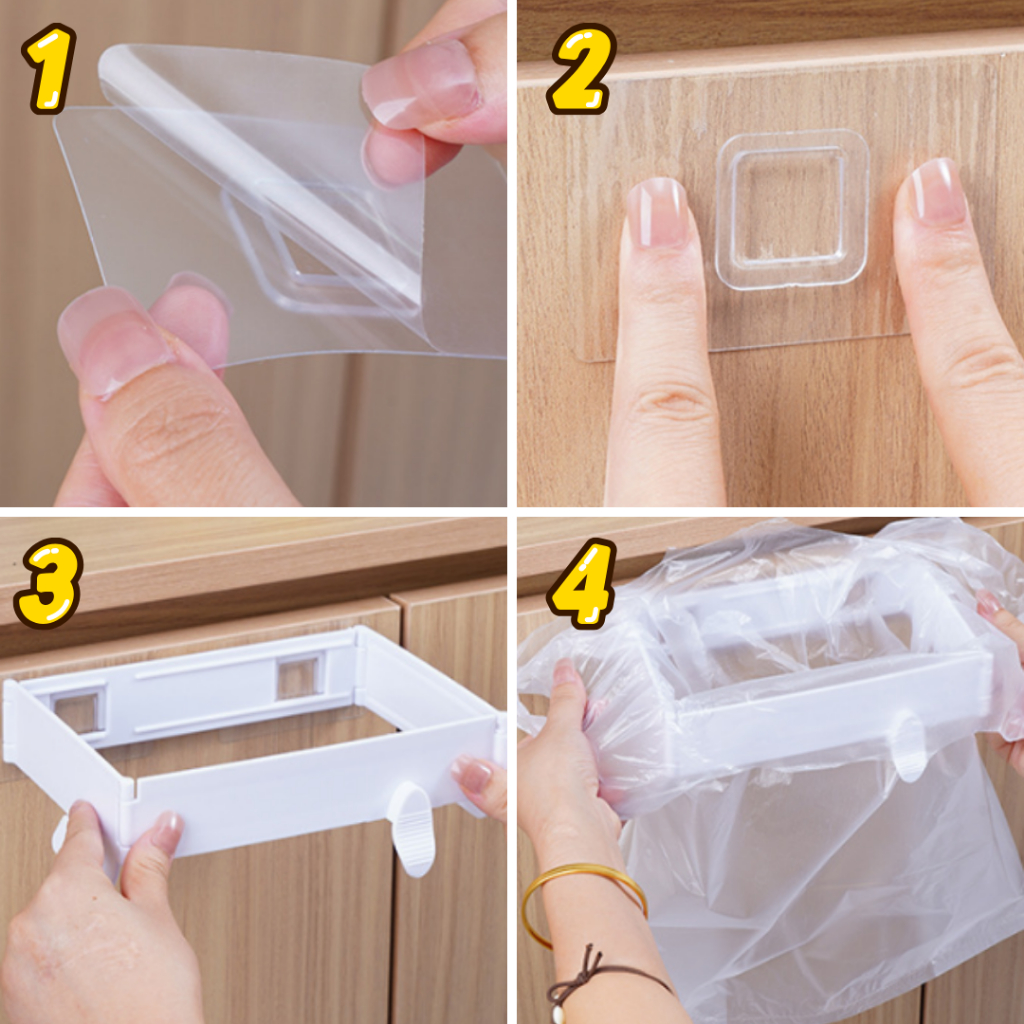 1

2

3

4