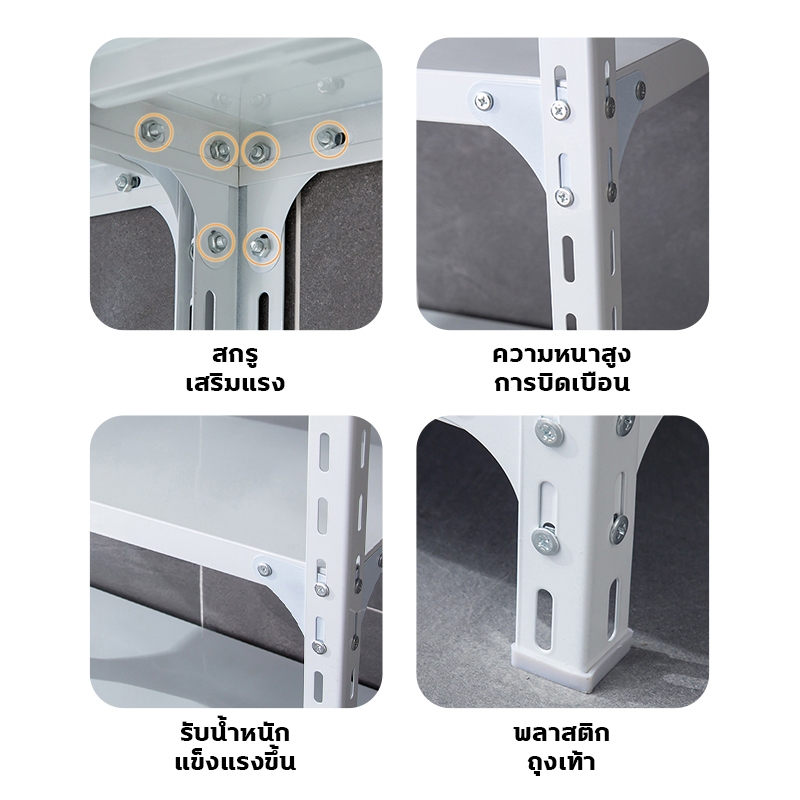 สกรู
เสริมแรง

ความหนาสูง
การบิดเบือน

รับน้ำหนัก
แข็งแรงขึ้น

พลาสติก
ถุงเท้า