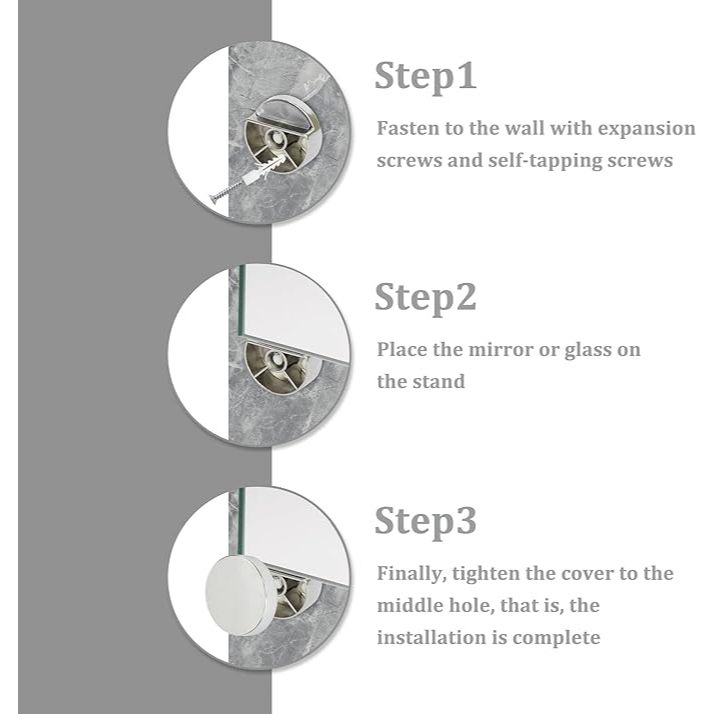 Step1

Fasten to the wall with expansion screws and self-tapping screws

Step2

Place the mirror or glass on the stand

Step3

Finally, tighten the cover to the middle hole, that is, the installation is complete