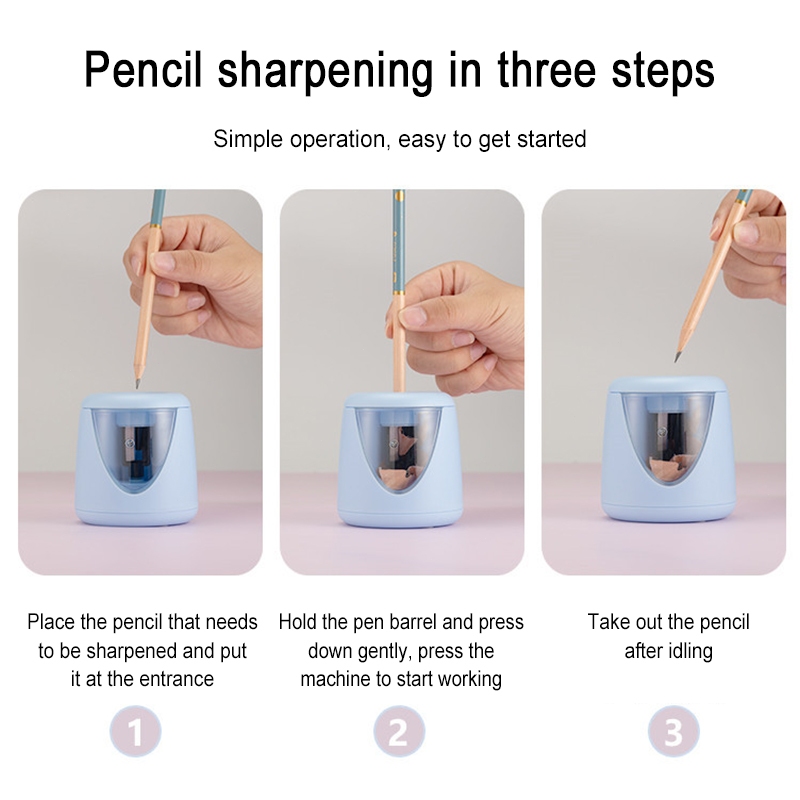 Pencil sharpening in three steps

Simple operation, easy to get started

Place the pencil that needs to be sharpened and put it at the entrance

1

Hold the pen barrel and press down gently, press the machine to start working

2

Take out the pencil after idling

3