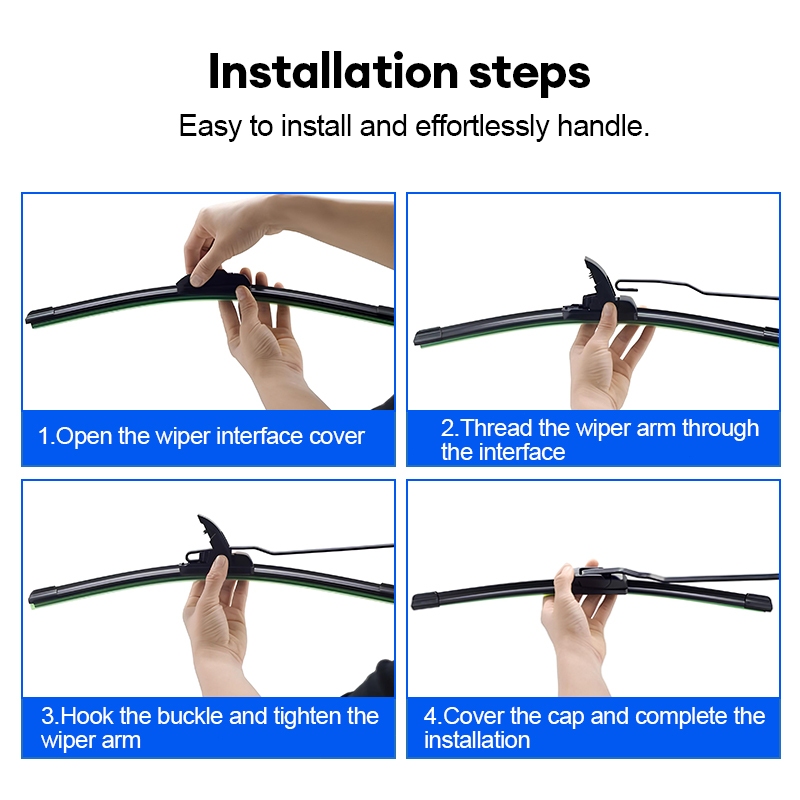 Installation steps
Easy to install and effortlessly handle.

1.Open the wiper interface cover

2.Thread the wiper arm through the interface

3.Hook the buckle and tighten the wiper arm

4.Cover the cap and complete the installation