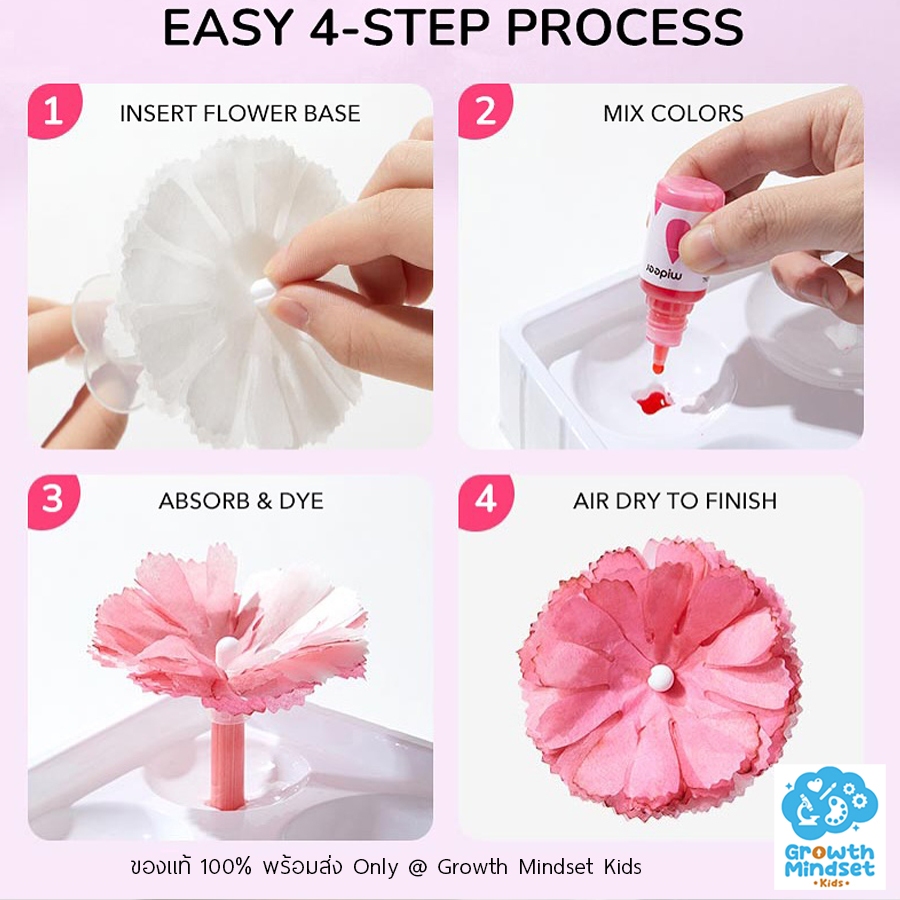 EASY 4-STEP PROCESS

1 INSERT FLOWER BASE

2 MIX COLORS

mideer

3 ABSORB & DYE

4 AIR DRY TO FINISH

ของแท้ 100% พร้อมส่ง Only @ Growth Mindset Kids

Growth Mindset Kids