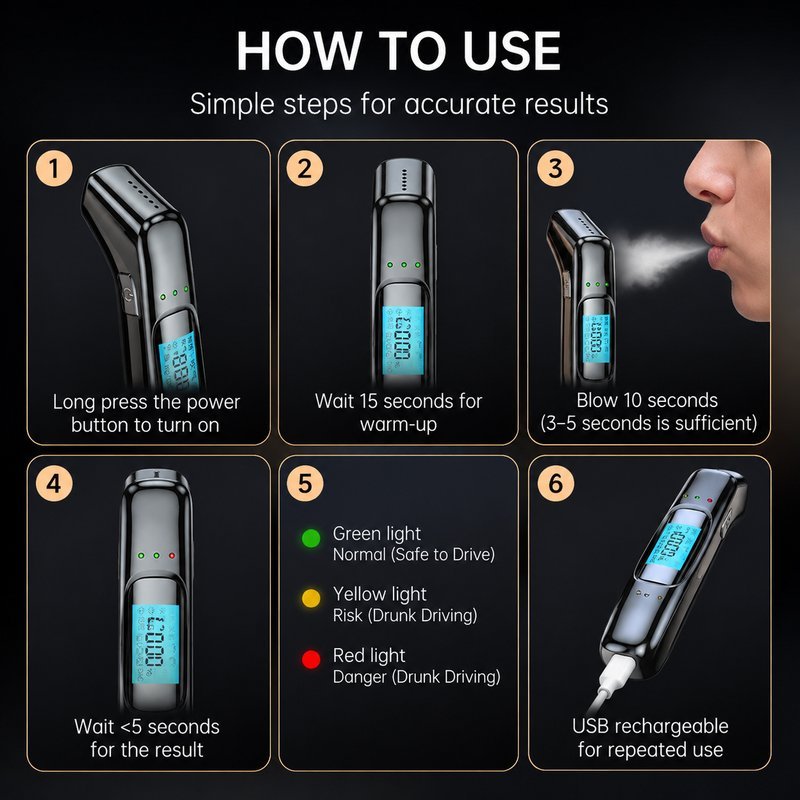 HOW TO USE

Simple steps for accurate results

1

Long press the power button to turn on

2

Wait 15 seconds for warm-up

3

Blow 10 seconds (3–5 seconds is sufficient)

4

Wait <5 seconds for the result

5

Green light
Normal (Safe to Drive)

Yellow light
Risk (Drunk Driving)

Red light
Danger (Drunk Driving)

6

USB rechargeable for repeated use