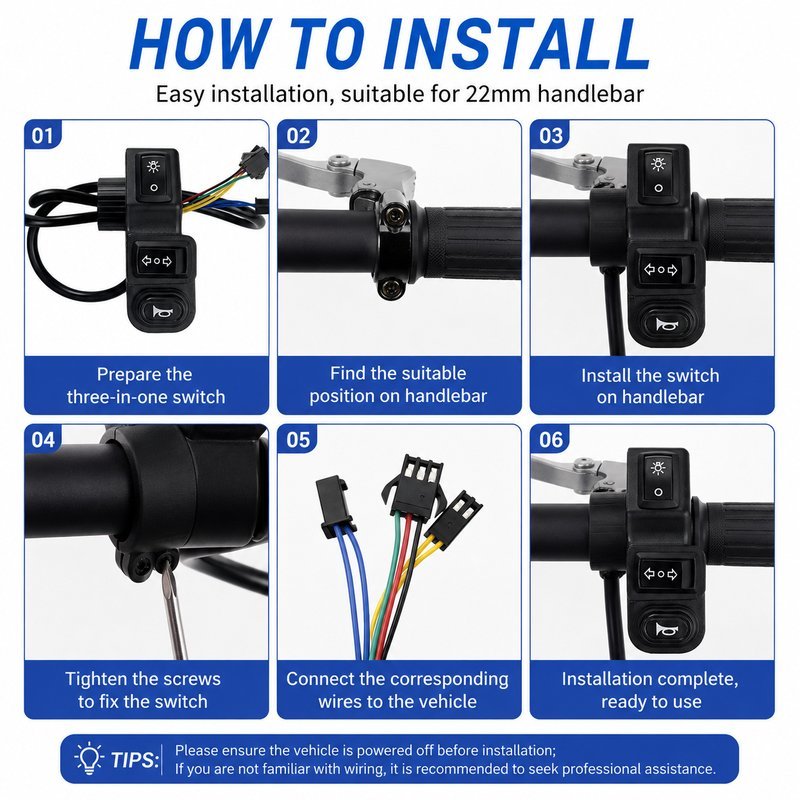 HOW TO INSTALL

Easy installation, suitable for 22mm handlebar

01

Prepare the three-in-one switch

02

Find the suitable position on handlebar

03

Install the switch on handlebar

04

Tighten the screws to fix the switch

05

Connect the corresponding wires to the vehicle

06

Installation complete, ready to use

TIPS: Please ensure the vehicle is powered off before installation;
If you are not familiar with wiring, it is recommended to seek professional assistance.