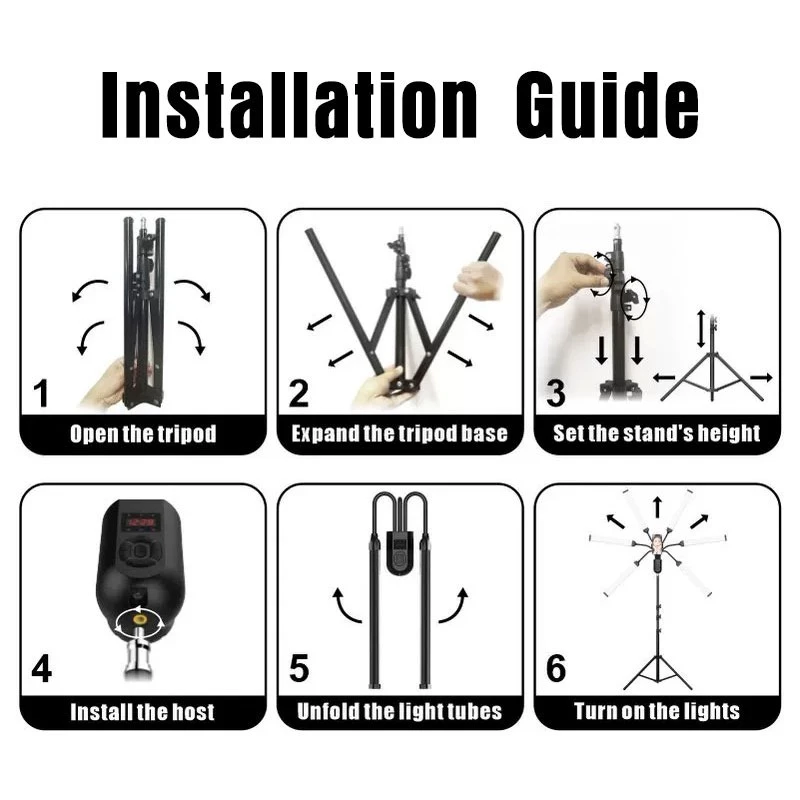 Installation Guide

1
Open the tripod

2
Expand the tripod base

3
Set the stand's height

4
Install the host

5
Unfold the light tubes

6
Turn on the lights