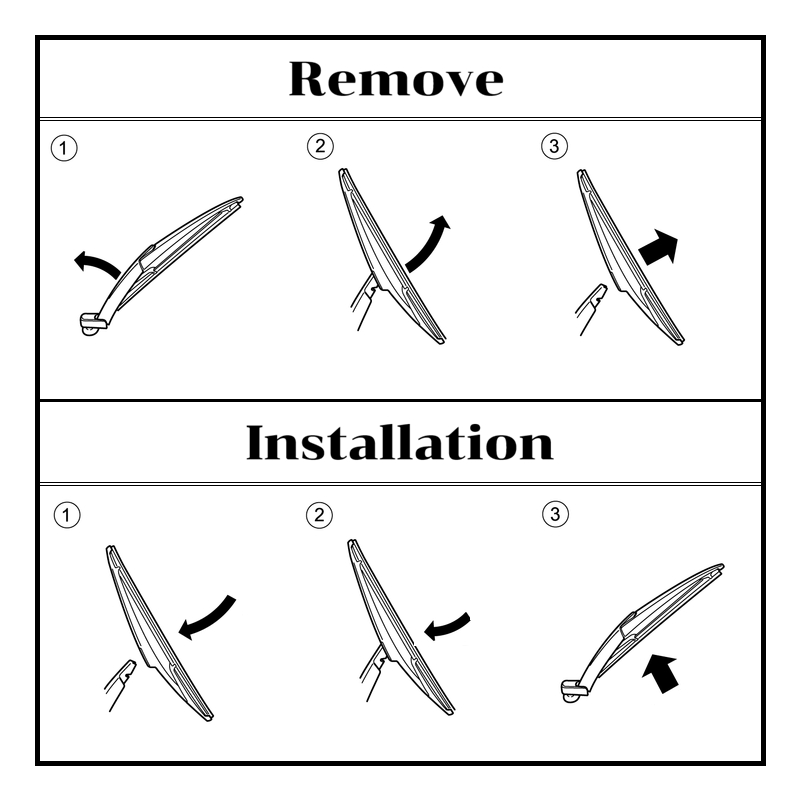 Remove

①

②

③

Installation

①

②

③