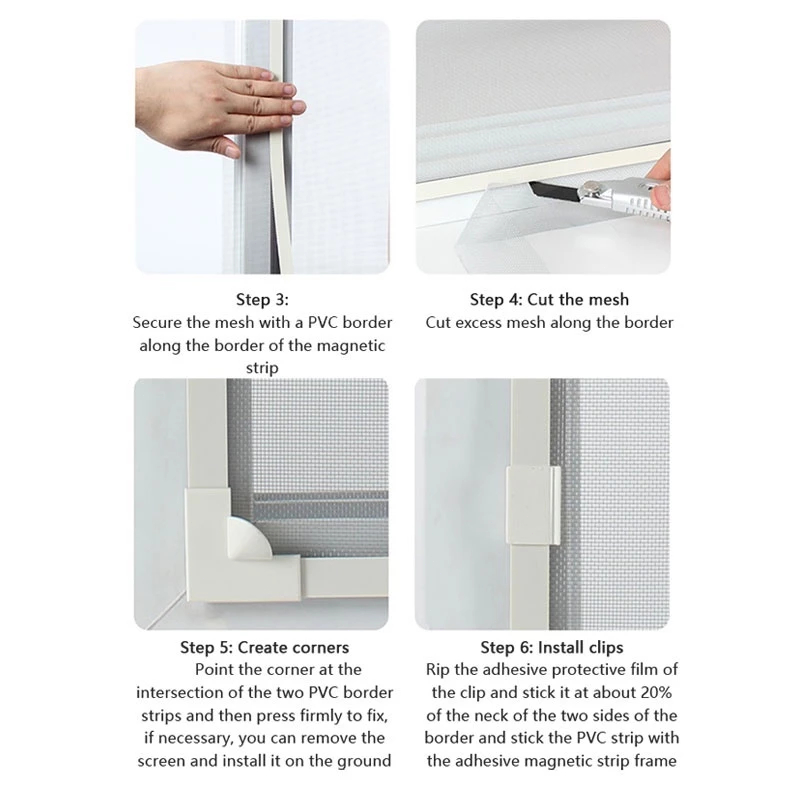 Step 3:
Secure the mesh with a PVC border along the border of the magnetic strip

Step 4: Cut the mesh
Cut excess mesh along the border

Step 5: Create corners
Point the corner at the intersection of the two PVC border strips and then press firmly to fix, if necessary, you can remove the screen and install it on the ground

Step 6: Install clips
Rip the adhesive protective film of the clip and stick it at about 20% of the neck of the two sides of the border and stick the PVC strip with the adhesive magnetic strip frame