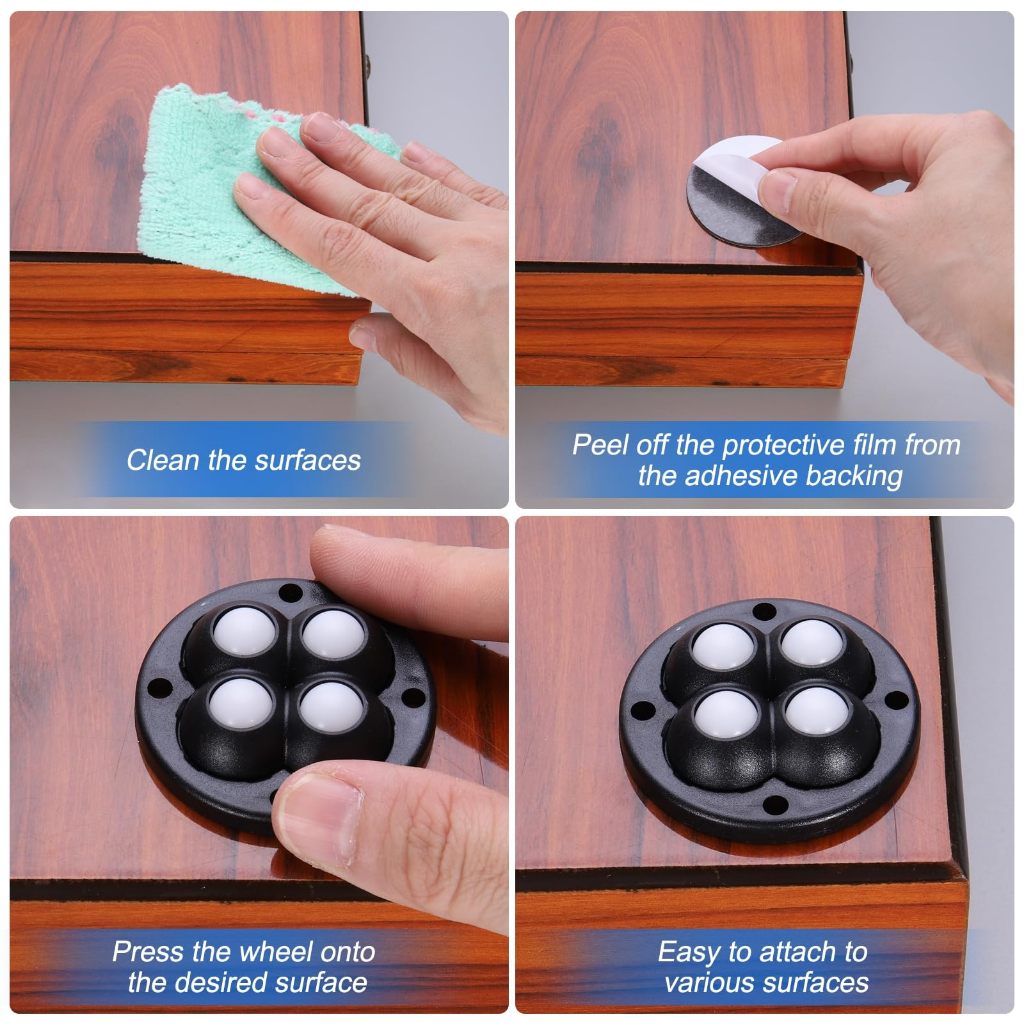 Clean the surfaces

Peel off the protective film from the adhesive backing

Press the wheel onto the desired surface

Easy to attach to various surfaces