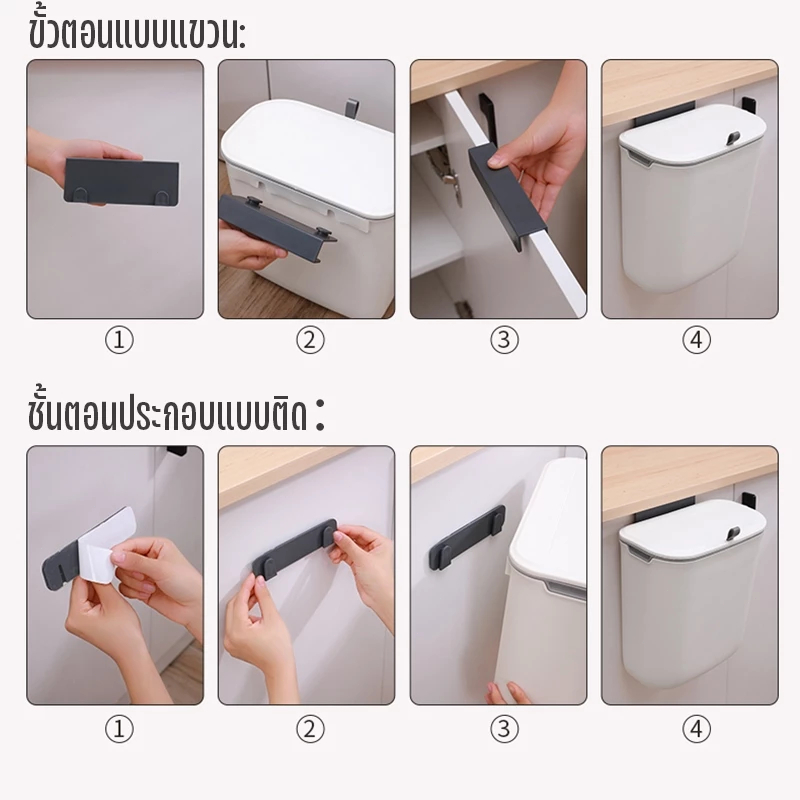 ขั้วตอนแบบแขวน:

①

②

③

④

ชั้นตอนประกอบแบบติด :

①

②

③

④