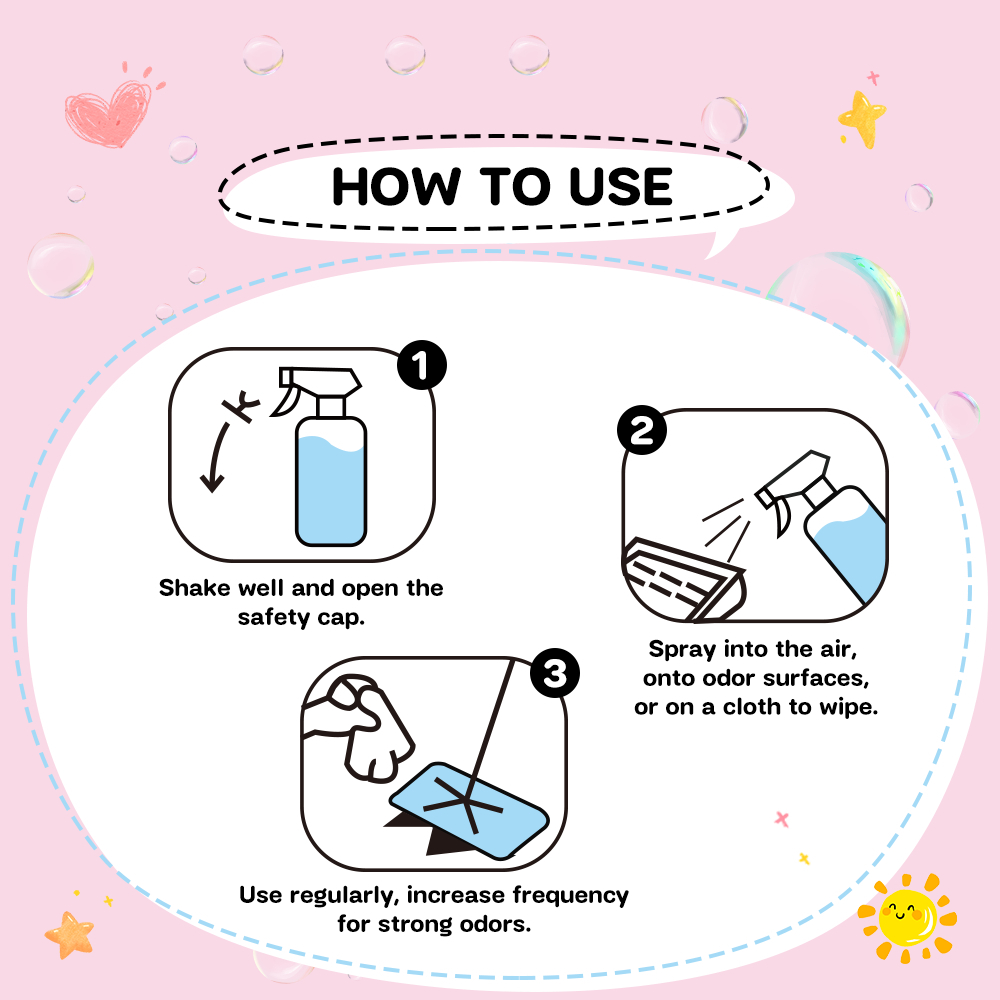 HOW TO USE

1

Shake well and open the safety cap.

2

Spray into the air, onto odor surfaces, or on a cloth to wipe.

3

Use regularly, increase frequency for strong odors.