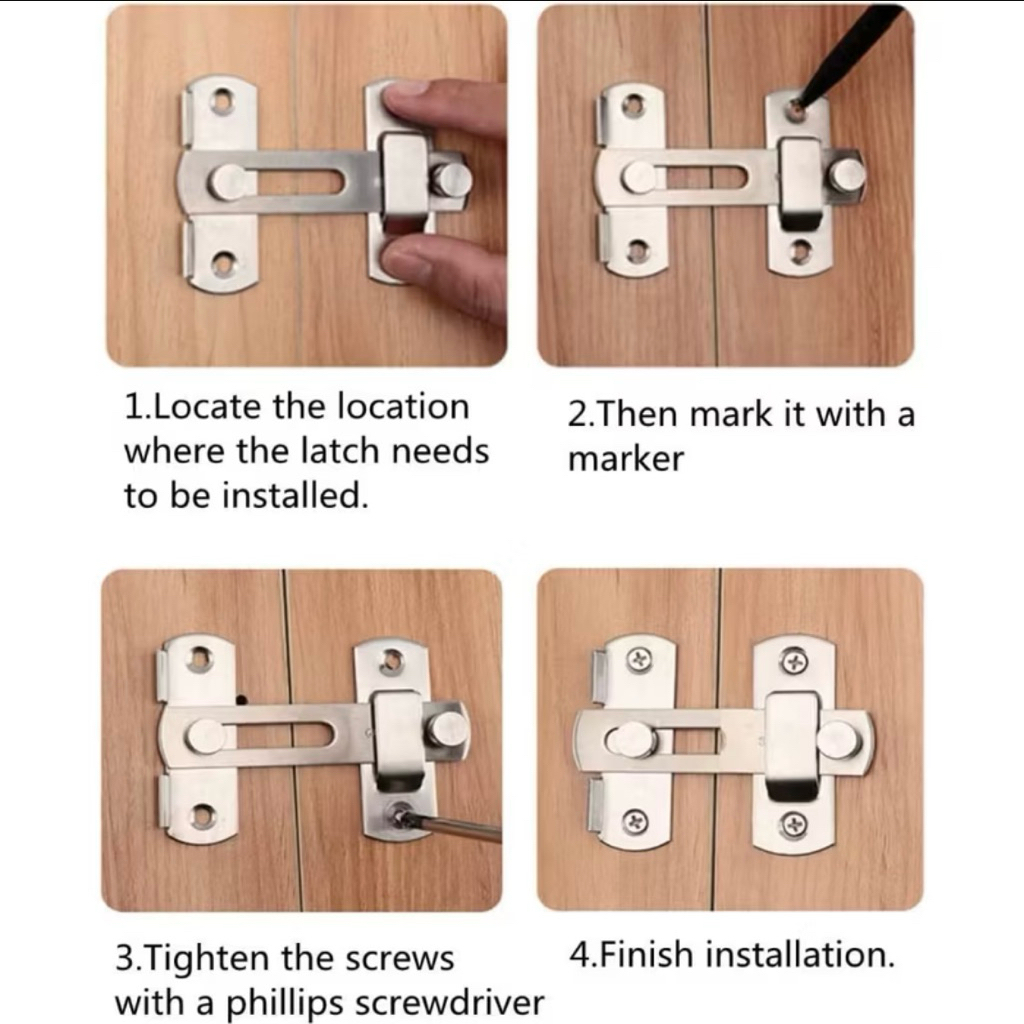 1.Locate the location where the latch needs to be installed.

2.Then mark it with a marker

3.Tighten the screws with a phillips screwdriver

4.Finish installation.