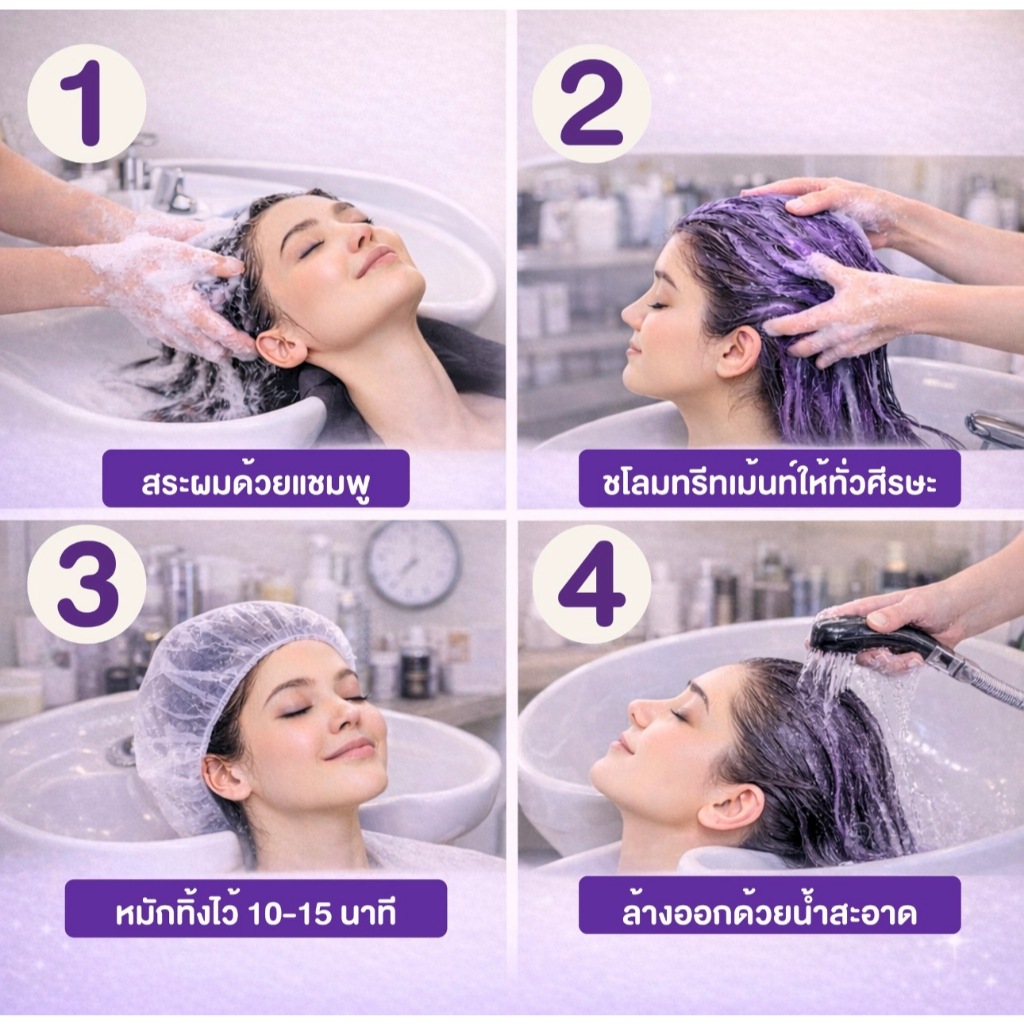 1

สระผมด้วยแชมพู

2

ชโลมทรีทเม้นท์ให้ทั่วศีรษะ

3

หมักทิ้งไว้ 10-15 นาที

4

ล้างออกด้วยน้ำสะอาด