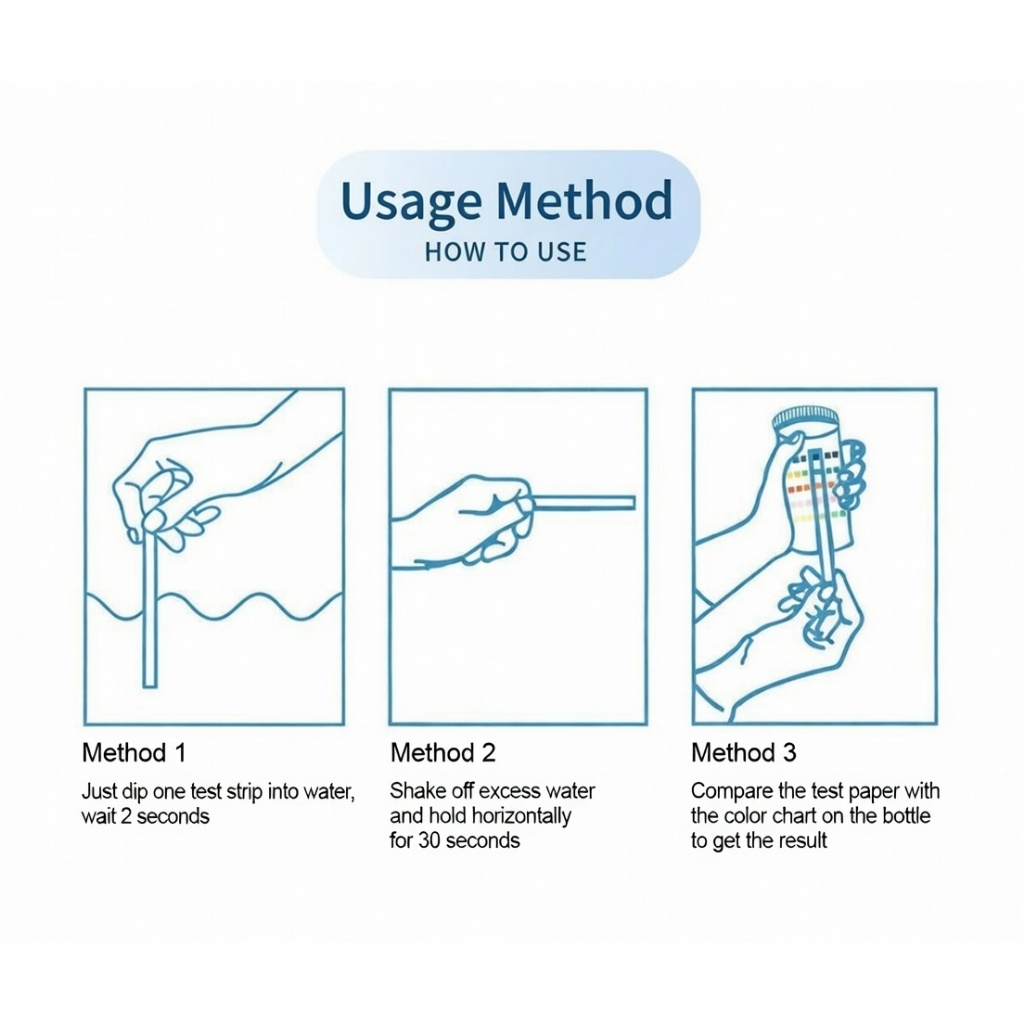 Usage Method
HOW TO USE

Method 1
Just dip one test strip into water, wait 2 seconds

Method 2
Shake off excess water and hold horizontally for 30 seconds

Method 3
Compare the test paper with the color chart on the bottle to get the result