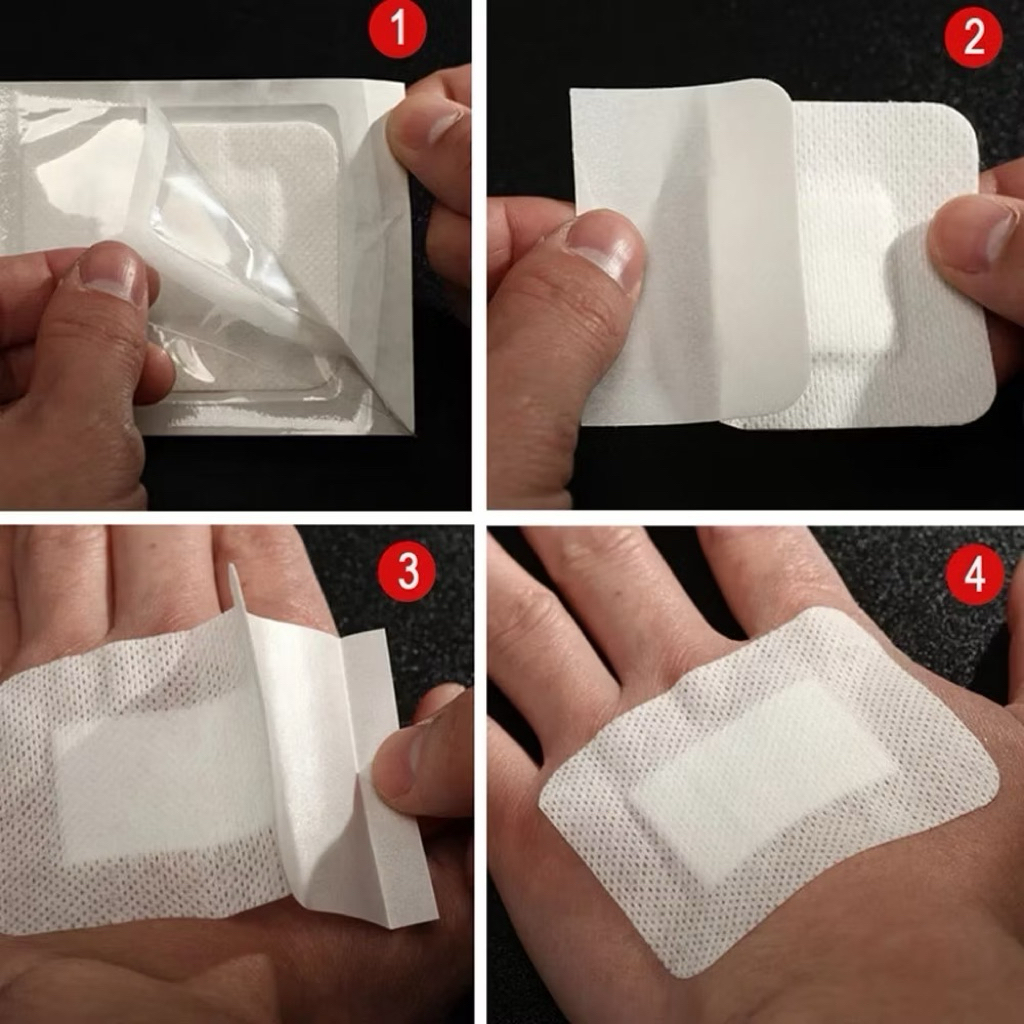 1

2

3

4