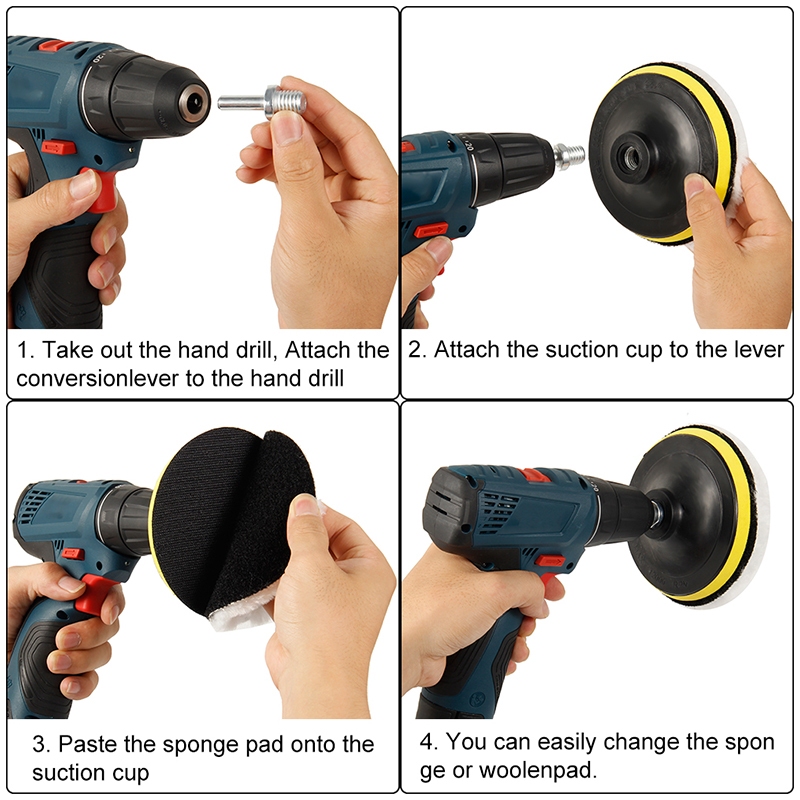 1. Take out the hand drill, Attach the conversionlever to the hand drill

2. Attach the suction cup to the lever

3. Paste the sponge pad onto the suction cup

4. You can easily change the spon ge or woolenpad.