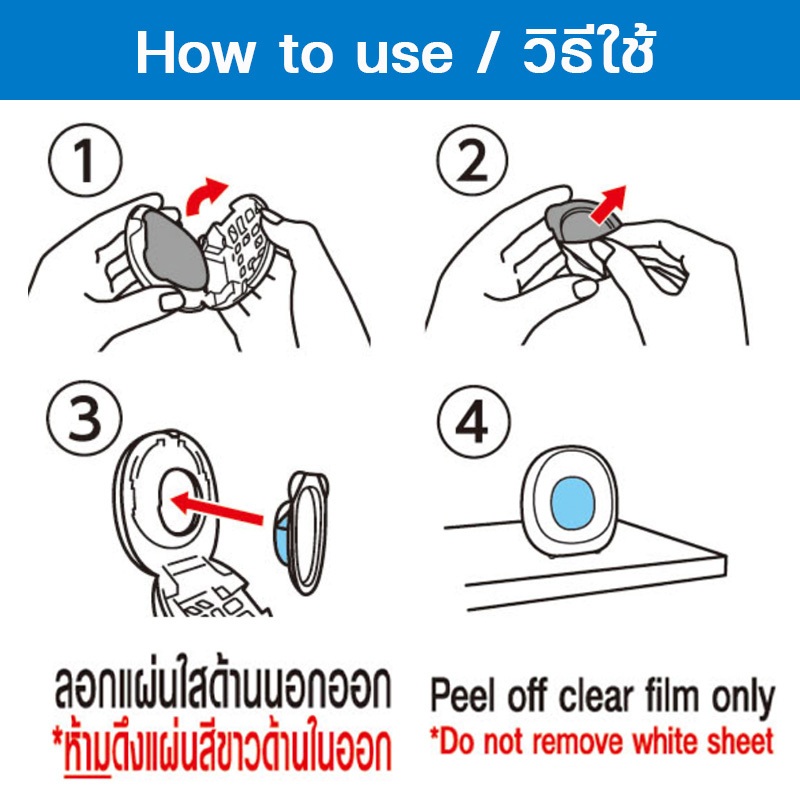 How to use / วิธีใช้

1

2

3

4

ลอกแผ่นใสด้านนอกออก
*ห้ามดึงแผ่นสีขาวด้านในออก

Peel off clear film only
*Do not remove white sheet