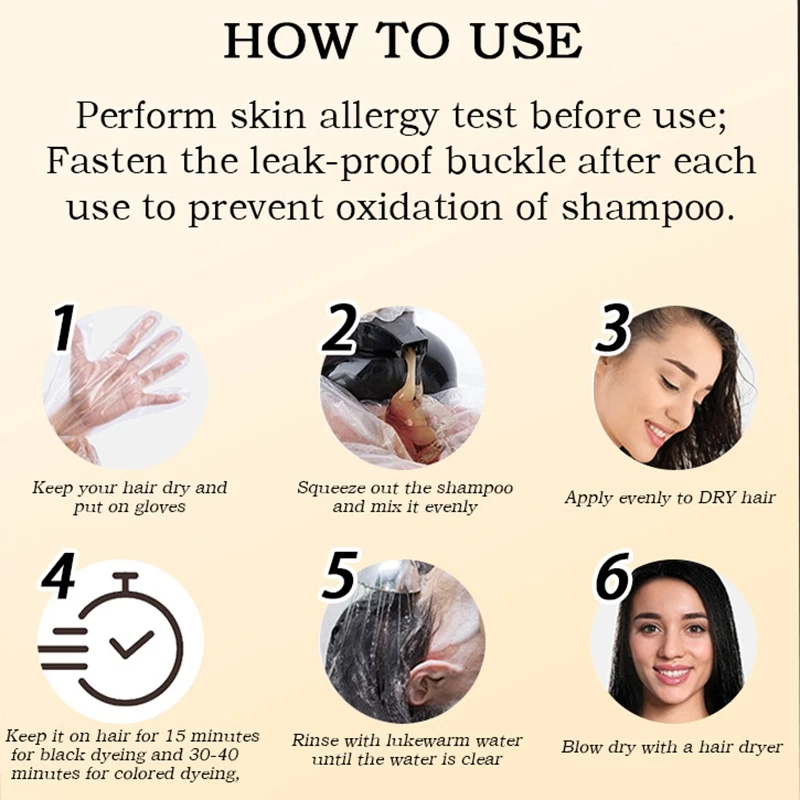 HOW TO USE

Perform skin allergy test before use; Fasten the leak-proof buckle after each use to prevent oxidation of shampoo.

1
Keep your hair dry and put on gloves

2
Squeeze out the shampoo and mix it evenly

3
Apply evenly to DRY hair

4
Keep it on hair for 15 minutes for black dyeing and 30-40 minutes for colored dyeing,

5
Rinse with lukewarm water until the water is clear

6
Blow dry with a hair dryer