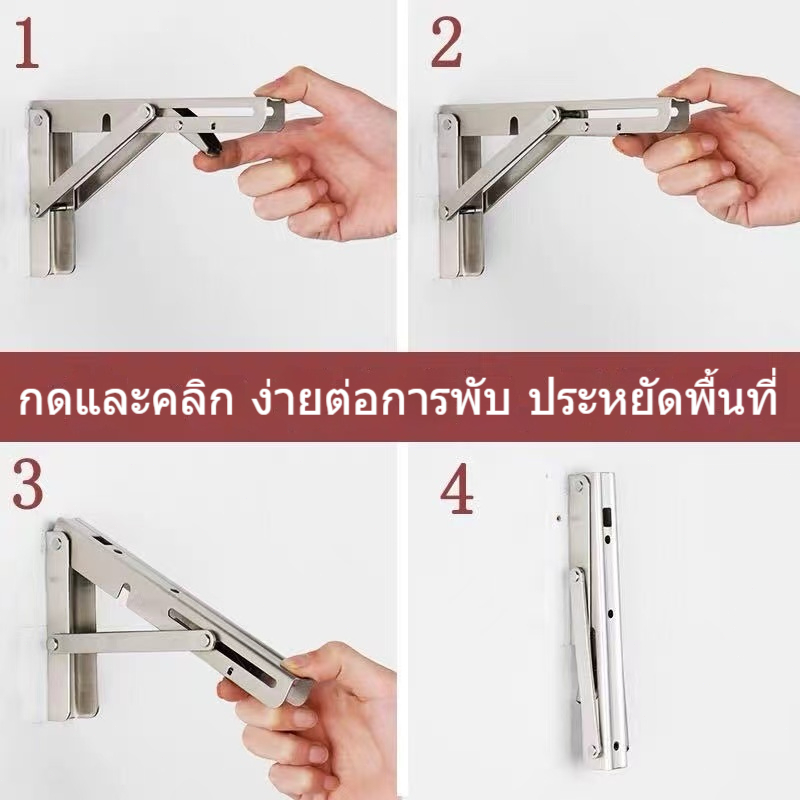 1

2

กดและคลิก ง่ายต่อการพับ ประหยัดพื้นที่

3

4