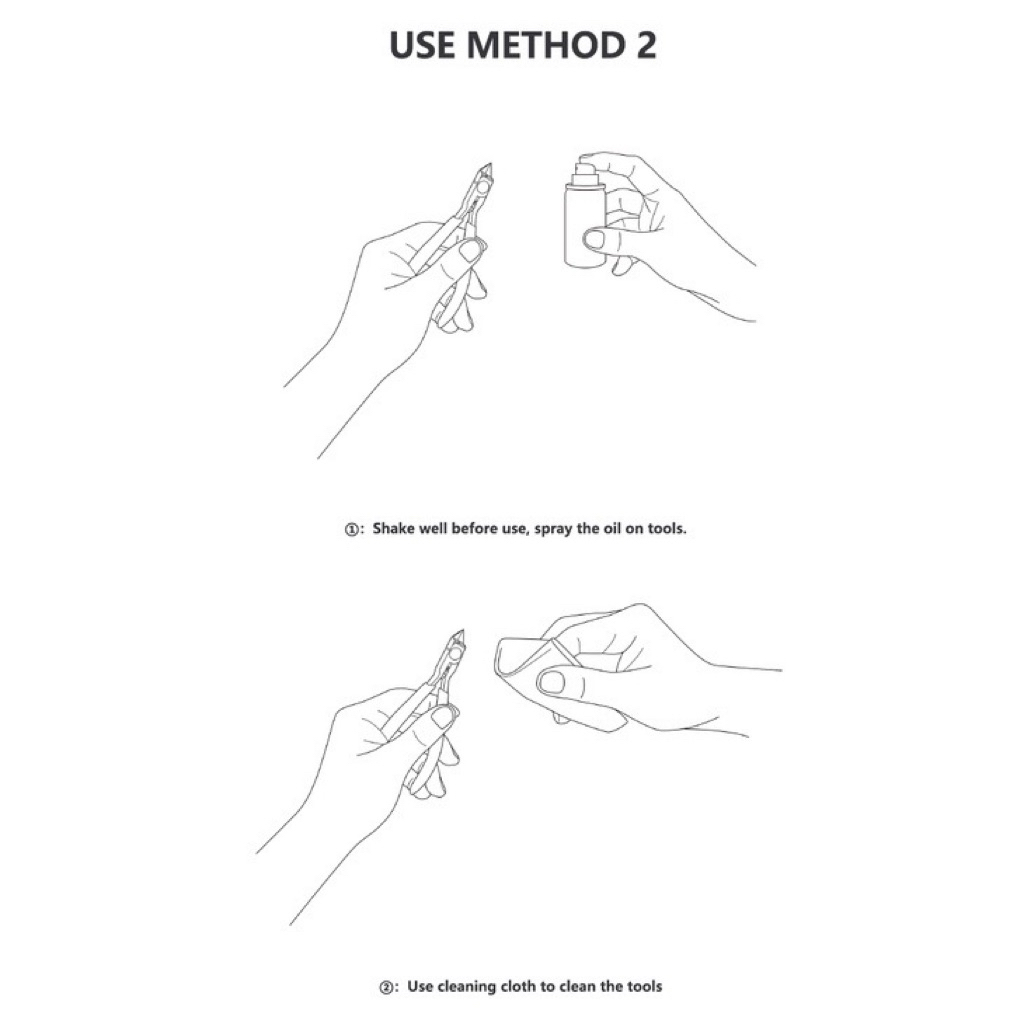 USE METHOD 2

①: Shake well before use, spray the oil on tools.

②: Use cleaning cloth to clean the tools