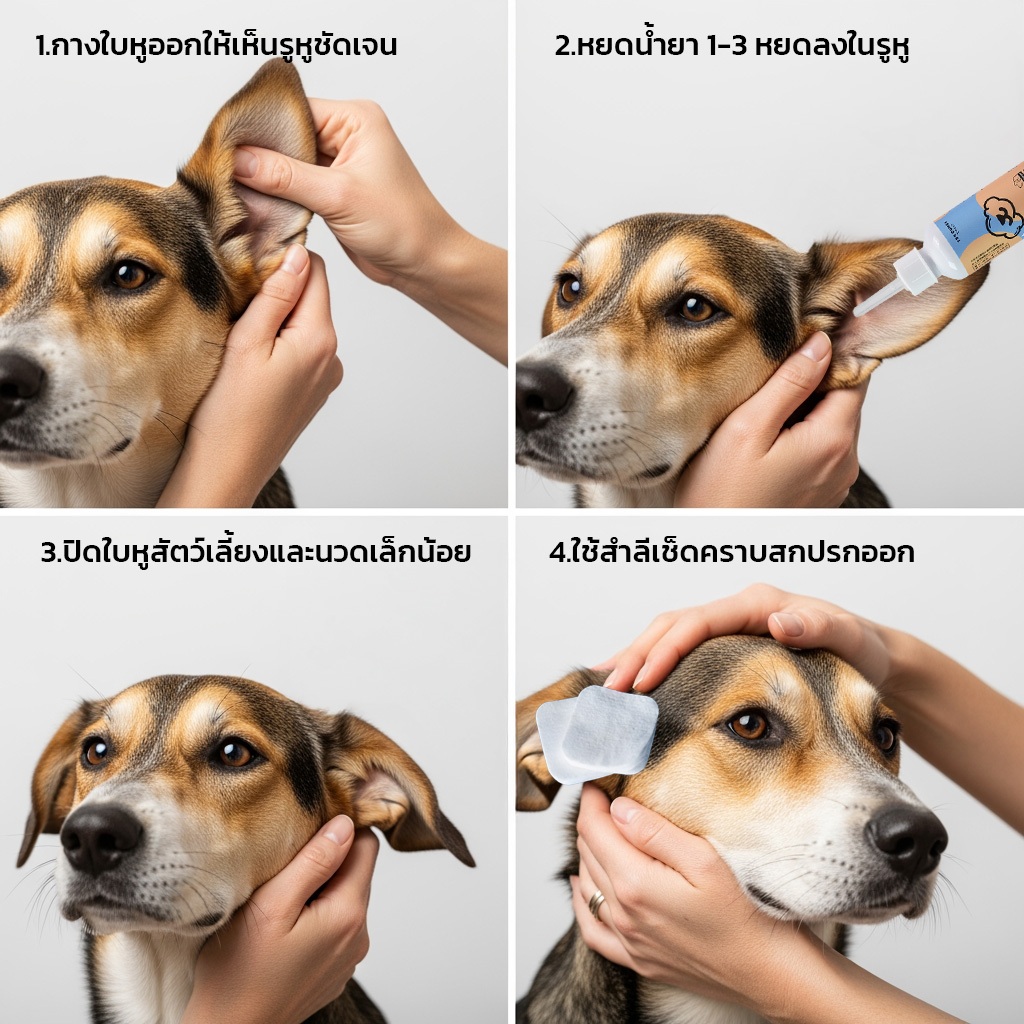 1.กางใบหูออกให้เห็นรูหูชัดเจน

2.หยดน้ำยา 1-3 หยดลงในรูหู

3.ปิดใบหูสัตว์เลี้ยงและนวดเล็กน้อย

4.ใช้สำลีเช็ดคราบสกปรกออก