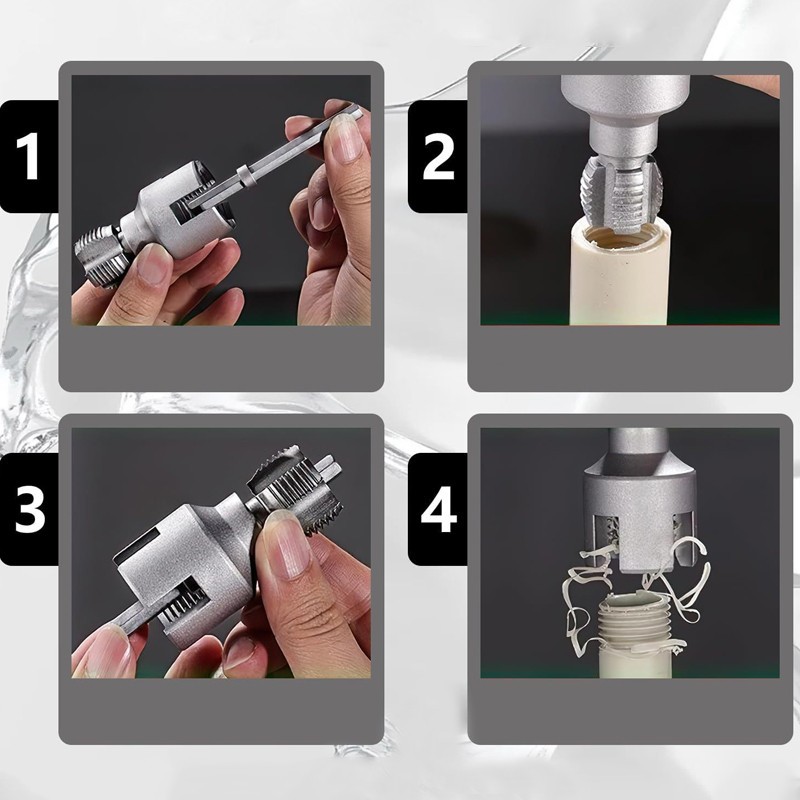 1

2

3

4