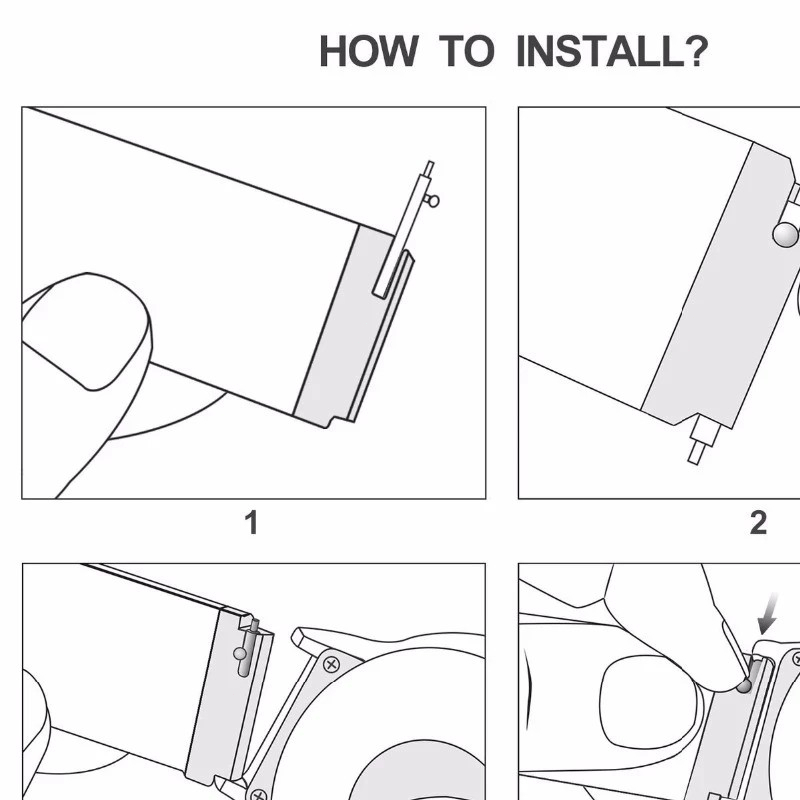 HOW TO INSTALL?

1

2