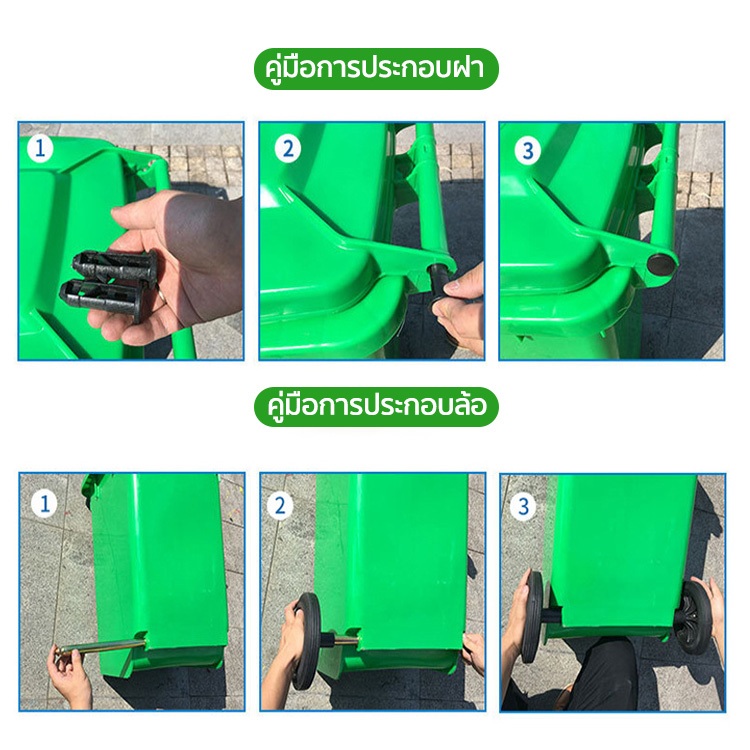 คู่มือการประกอบฝา

1

2

3

คู่มือการประกอบล้อ

1

2

3