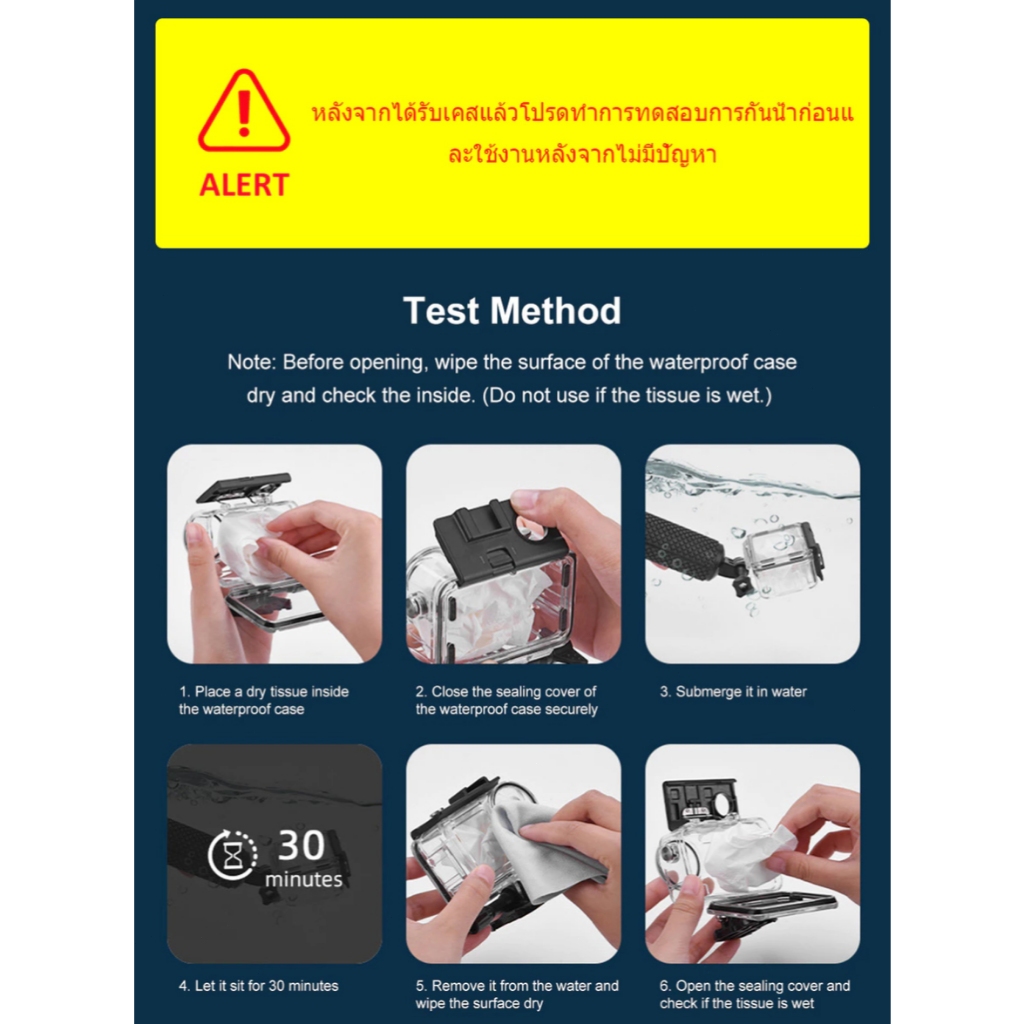 ALERT

หลังจากได้รับเคสแล้วโปรดทำการทดสอบการกันน้ำก่อนและใช้งานหลังจากไม่มีปัญหา

Test Method

Note: Before opening, wipe the surface of the waterproof case dry and check the inside. (Do not use if the tissue is wet.)

1. Place a dry tissue inside the waterproof case

2. Close the sealing cover of the waterproof case securely

3. Submerge it in water

30 minutes

4. Let it sit for 30 minutes

5. Remove it from the water and wipe the surface dry

6. Open the sealing cover and check if the tissue is wet