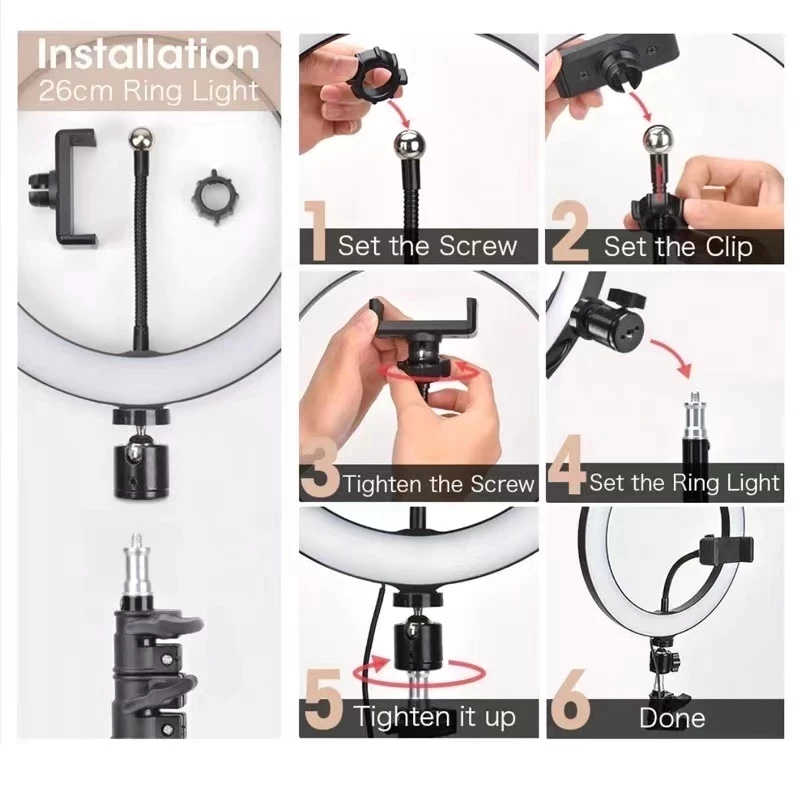 Installation
26cm Ring Light

1 Set the Screw

2 Set the Clip

3 Tighten the Screw

4 Set the Ring Light

5 Tighten it up

6 Done