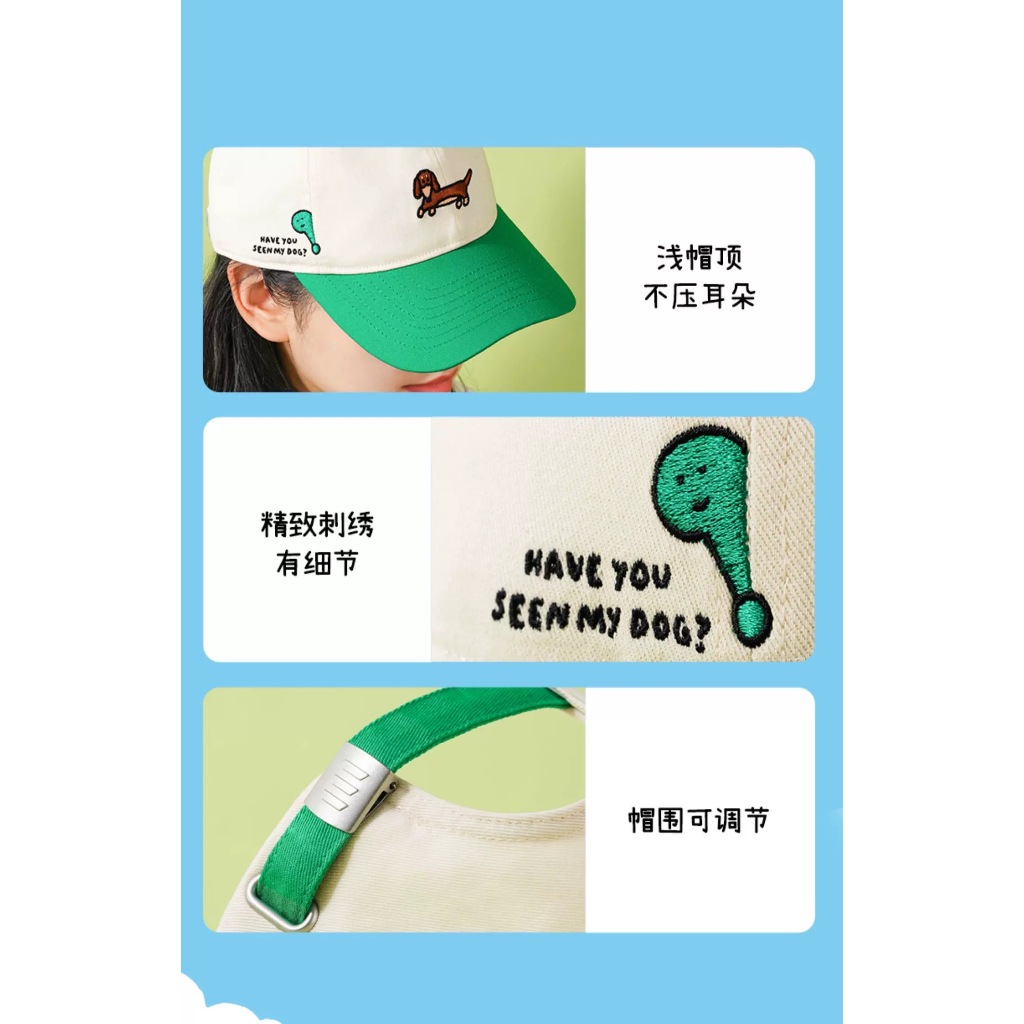 HAVE YOU SEEN MY DOG?

浅帽顶
不压耳朵

精致刺绣
有细节

HAVE YOU SEEN MY DOG?

帽围可调节